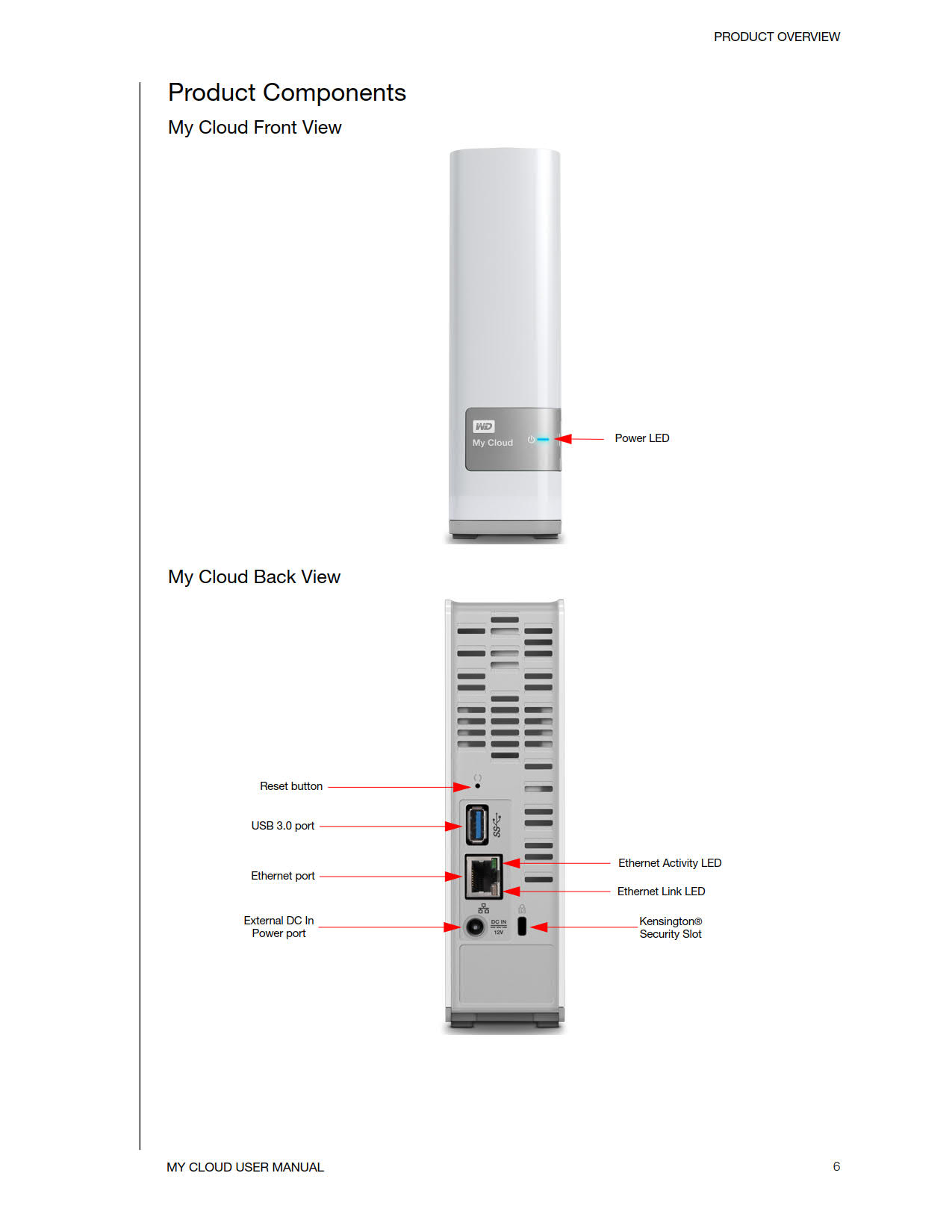 PRODUCT OVERVIEW

Product Components

My Cloud Front View

WD
My Cloud

Power LED

My Cloud Back View

Reset button

USB 3.0 port

SS

Ethernet port

Ethernet Activity LED

Ethernet Link LED

External DC In Power port

DC IN 12V

Kensington® Security Slot

MY CLOUD USER MANUAL

6