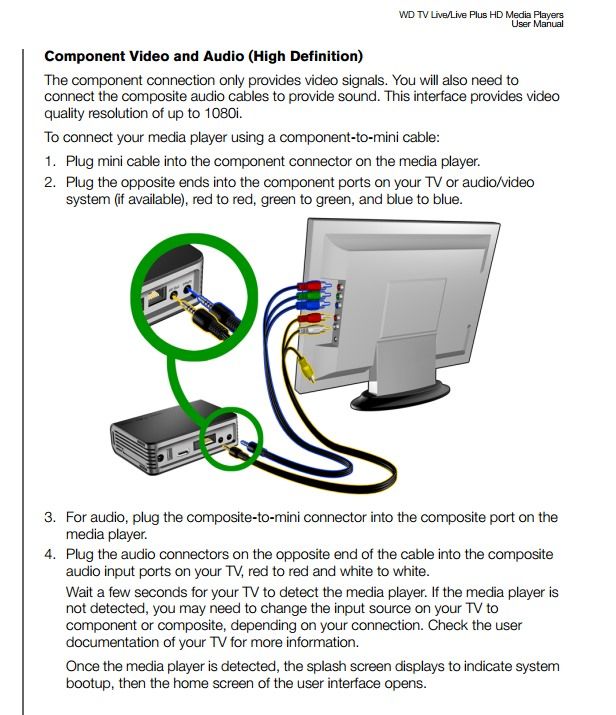 WD TV Live/Live Plus HD Media Players
User Manual

Component Video and Audio (High Definition)

The component connection only provides video signals. You will also need to connect the composite audio cables to provide sound. This interface provides video quality resolution of up to 1080i.

To connect your media player using a component-to-mini cable:

1. Plug mini cable into the component connector on the media player.
2. Plug the opposite ends into the component ports on your TV or audio/video system (if available), red to red, green to green, and blue to blue.

3. For audio, plug the composite-to-mini connector into the composite port on the media player.
4. Plug the audio connectors on the opposite end of the cable into the composite audio input ports on your TV, red to red and white to white.

Wait a few seconds for your TV to detect the media player. If the media player is not detected, you may need to change the input source on your TV to component or composite, depending on your connection. Check the user documentation of your TV for more information.

Once the media player is detected, the splash screen displays to indicate system bootup, then the home screen of the user interface opens.