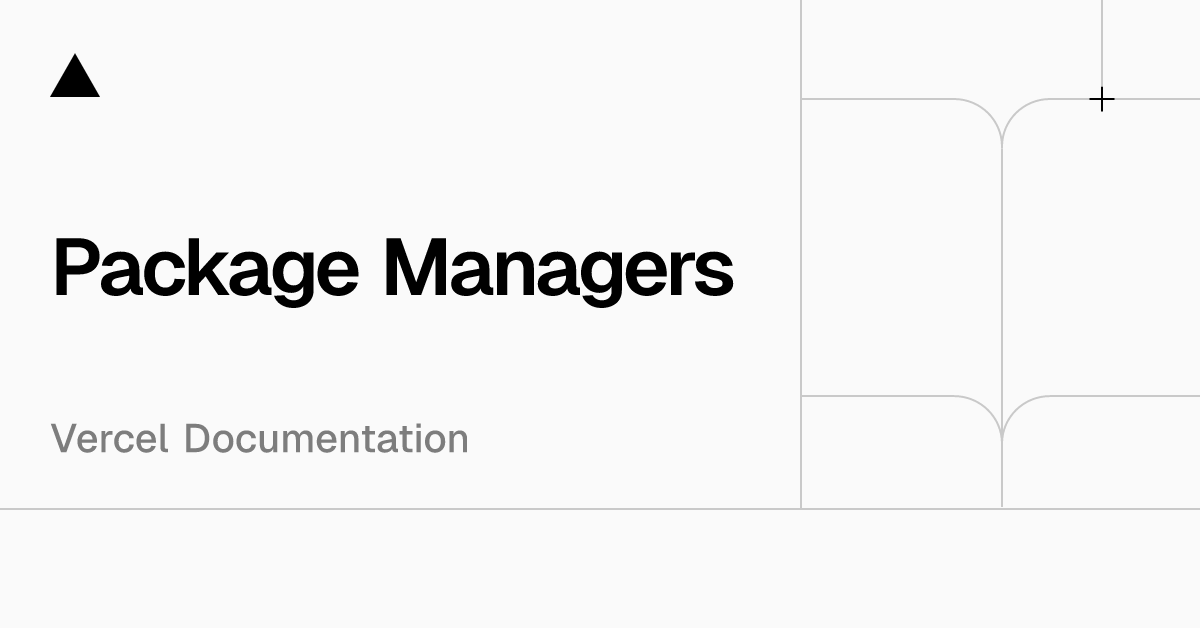 Package Managers

Vercel Documentation