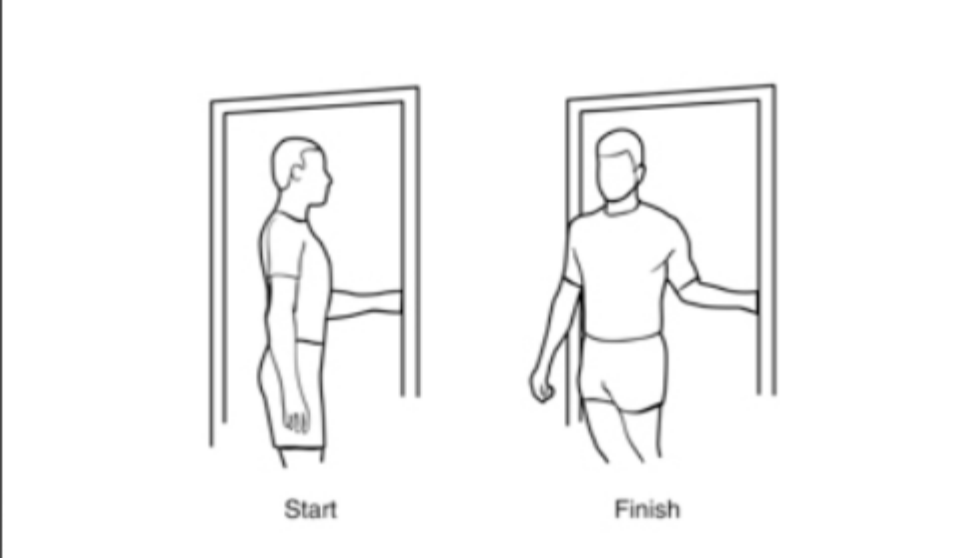 Start

Finish