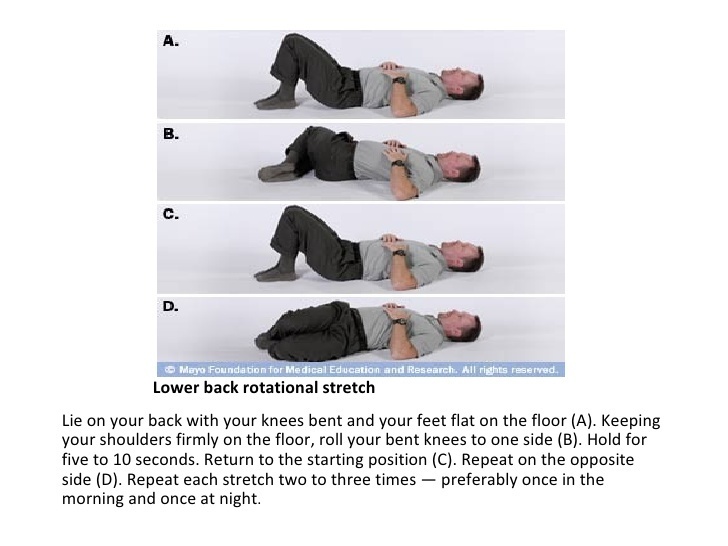 A.

B.

C.

D.

© Mayo Foundation for Medical Education and Research. All rights reserved.

Lower back rotational stretch

Lie on your back with your knees bent and your feet flat on the floor (A). Keeping your shoulders firmly on the floor, roll your bent knees to one side (B). Hold for five to 10 seconds. Return to the starting position (C). Repeat on the opposite side (D). Repeat each stretch two to three times — preferably once in the morning and once at night.