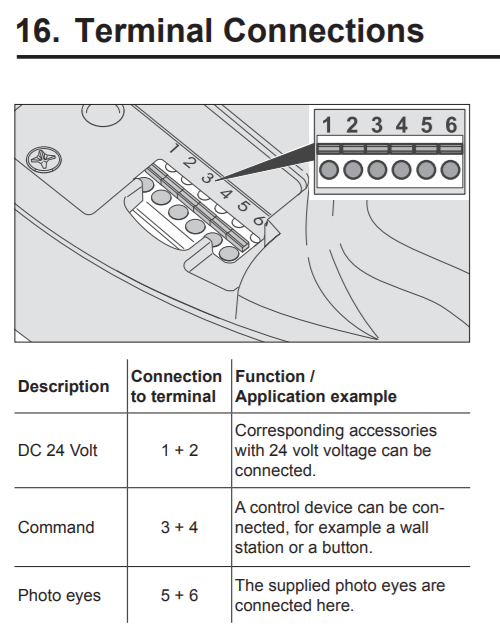 16. Terminal Connections

1 2 3 4 5 6

1 2 3 4 5 6

| Description | Connection to terminal | Function / Application example |
|---|---|---|
| DC 24 Volt | 1 + 2 | Corresponding accessories with 24 volt voltage can be connected. |
| Command | 3 + 4 | A control device can be connected, for example a wall station or a button. |
| Photo eyes | 5 + 6 | The supplied photo eyes are connected here. |