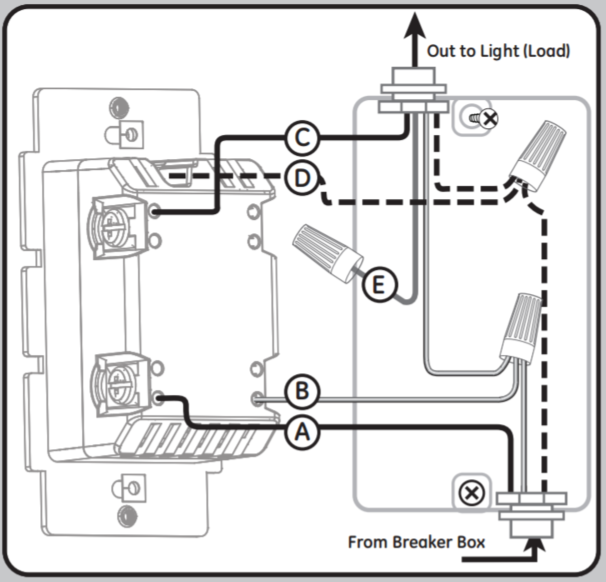 Out to Light (Load)

C

D

E

B

A

From Breaker Box