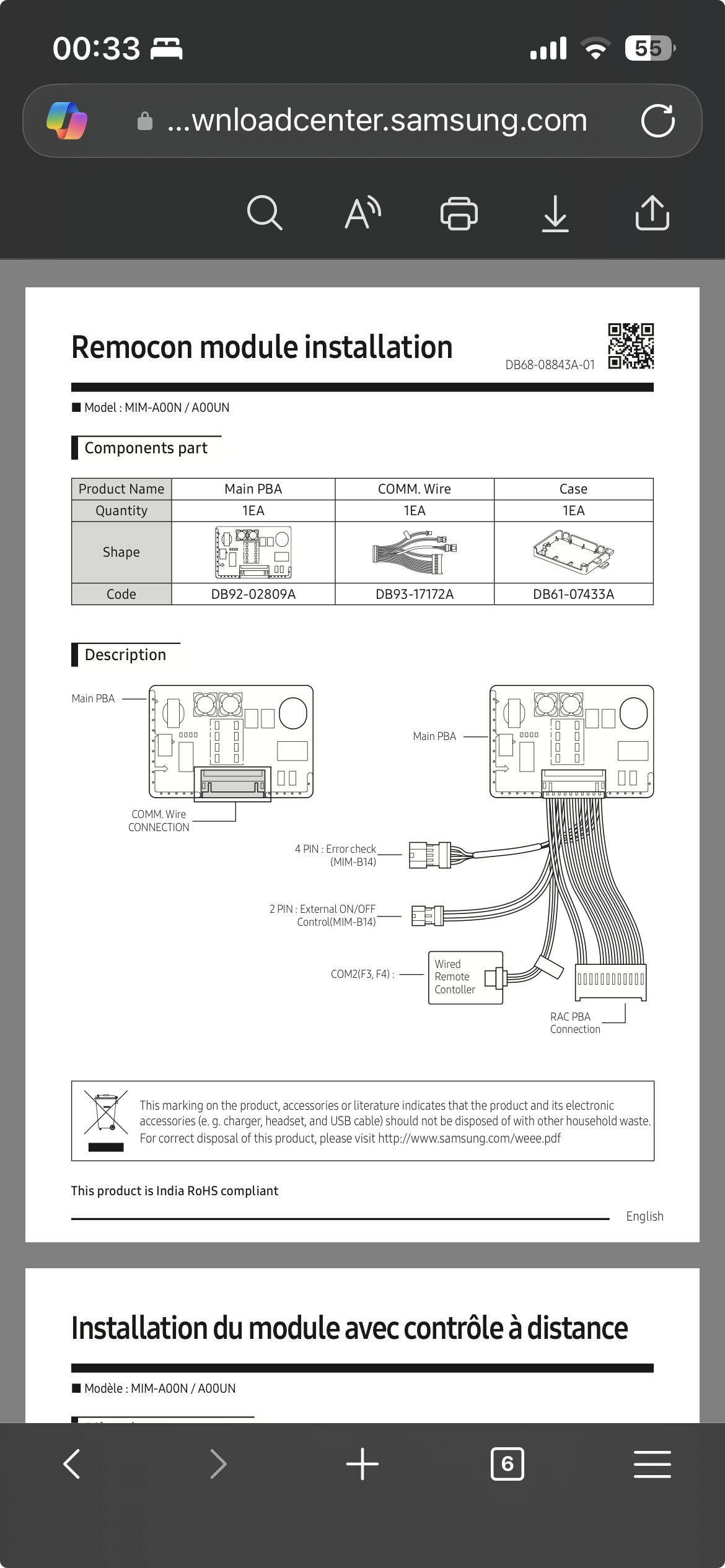 00:33 55

...wnloadcenter.samsung.com

Remocon module installation

DB68-08843A-01

■ Model : MIM-A00N / A00UN

Components part

| Product Name | Main PBA | COMM. Wire | Case |
|---|---|---|---|
| Quantity | 1EA | 1EA | 1EA |
| Shape | | | |
| Code | DB92-02809A | DB93-17172A | DB61-07433A |

Description

Main PBA

COMM. Wire CONNECTION

Main PBA

4 PIN : Error check (MIM-B14)

2 PIN : External ON/OFF Control(MIM-B14)

COM2(F3, F4) :

Wired Remote Contoller

RAC PBA Connection

This marking on the product, accessories or literature indicates that the product and its electronic accessories (e. g. charger, headset, and USB cable) should not be disposed of with other household waste. For correct disposal of this product, please visit http://www.samsung.com/weee.pdf

This product is India RoHS compliant

English

Installation du module avec contrôle à distance

■ Modèle : MIM-A00N / A00UN

6