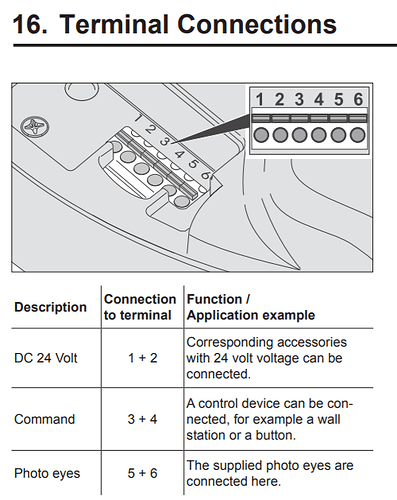 16. Terminal Connections

1 2 3 4 5 6

1 2 3 4 5 6

| Description | Connection to terminal | Function / Application example |
|---|---|---|
| DC 24 Volt | 1 + 2 | Corresponding accessories with 24 volt voltage can be connected. |
| Command | 3 + 4 | A control device can be connected, for example a wall station or a button. |
| Photo eyes | 5 + 6 | The supplied photo eyes are connected here. |