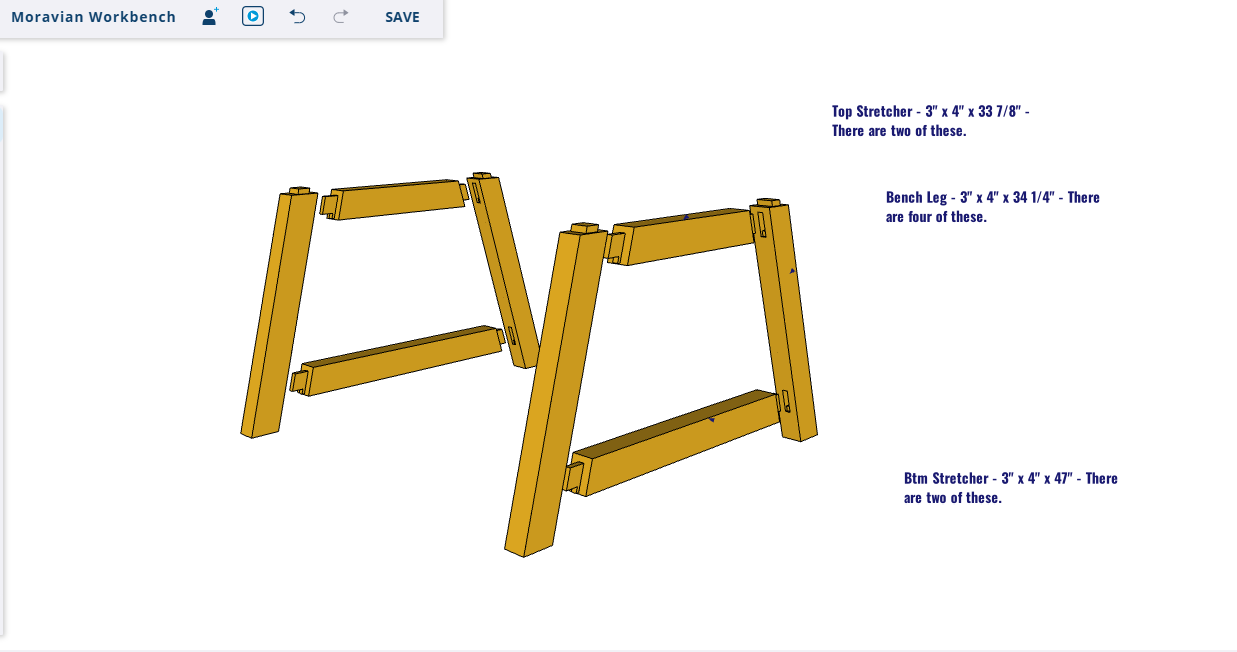 Moravian Workbench SAVE

Top Stretcher - 3" x 4" x 33 7/8" - There are two of these.

Bench Leg - 3" x 4" x 34 1/4" - There are four of these.

Btm Stretcher - 3" x 4" x 47" - There are two of these.