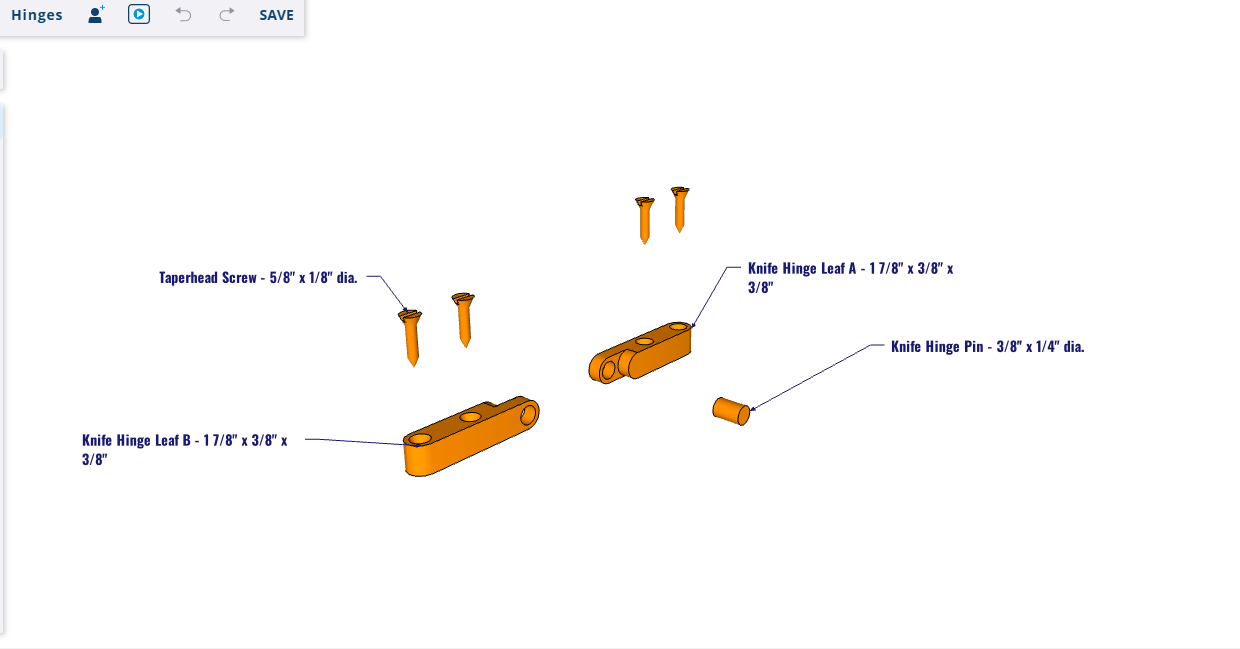 Hinges SAVE

Taperhead Screw - 5/8" x 1/8" dia.

Knife Hinge Leaf A - 1 7/8" x 3/8" x 3/8"

Knife Hinge Pin - 3/8" x 1/4" dia.

Knife Hinge Leaf B - 1 7/8" x 3/8" x 3/8"