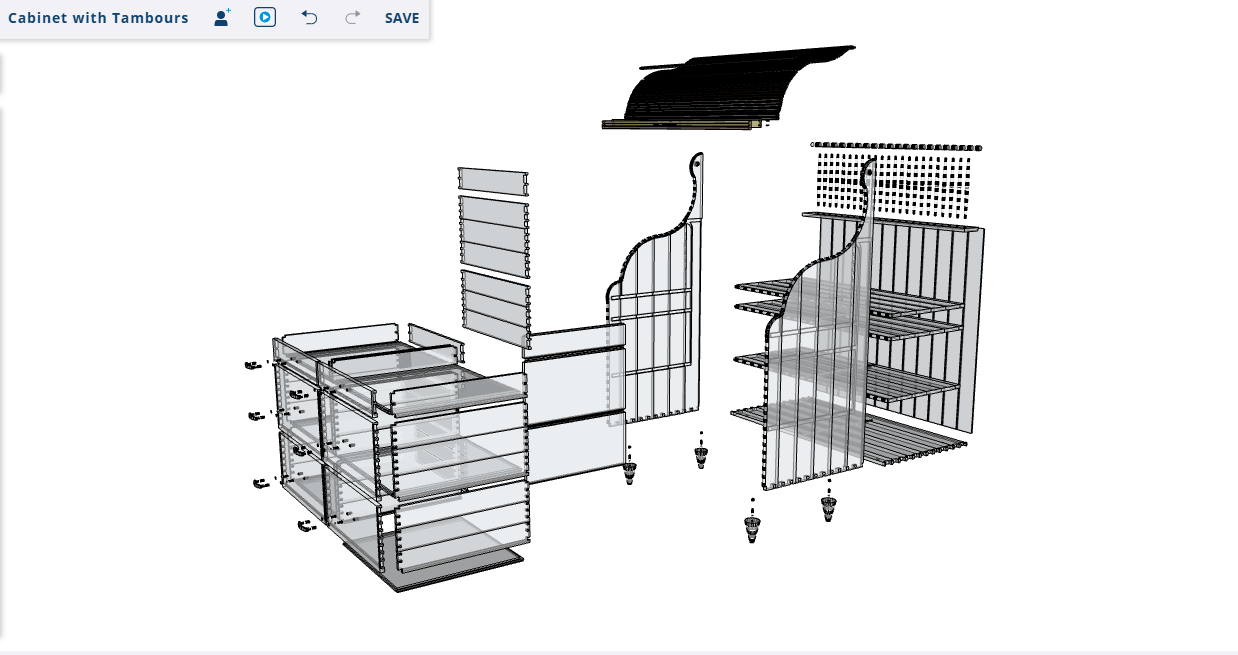 Cabinet with Tambours SAVE