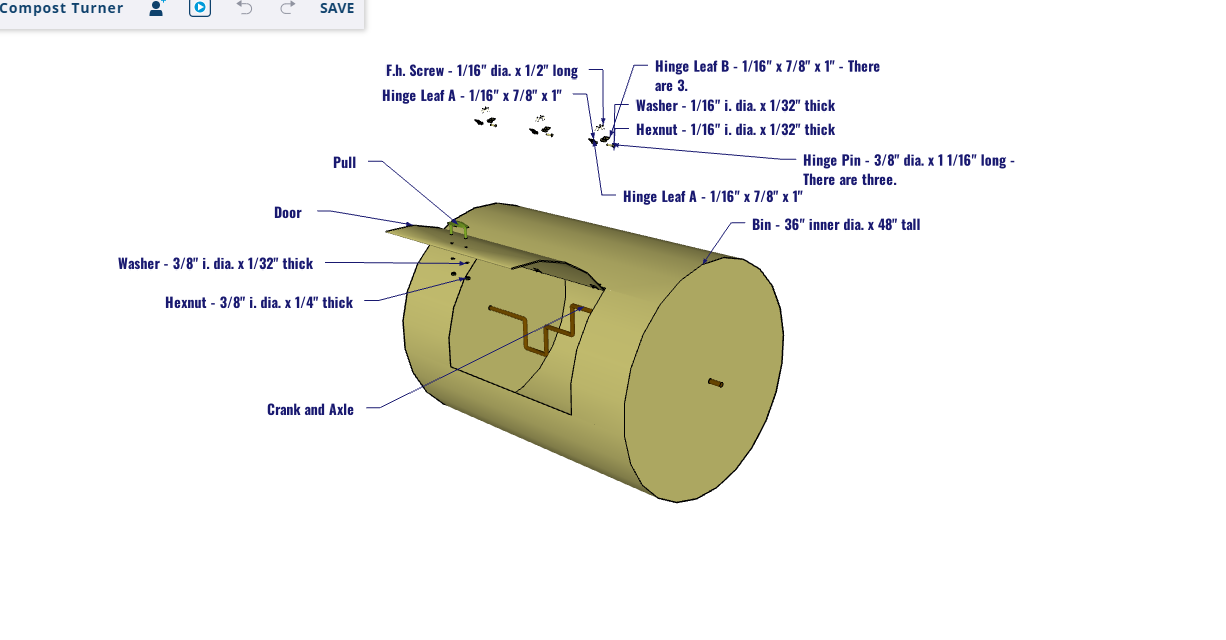 Compost Turner SAVE

F.h. Screw - 1/16" dia. x 1/2" long
Hinge Leaf A - 1/16" x 7/8" x 1"
Hinge Leaf B - 1/16" x 7/8" x 1" - There are 3.
Washer - 1/16" i. dia. x 1/32" thick
Hexnut - 1/16" i. dia. x 1/32" thick
Hinge Pin - 3/8" dia. x 1 1/16" long - There are three.
Hinge Leaf A - 1/16" x 7/8" x 1"
Pull
Door
Bin - 36" inner dia. x 48" tall
Washer - 3/8" i. dia. x 1/32" thick
Hexnut - 3/8" i. dia. x 1/4" thick
Crank and Axle