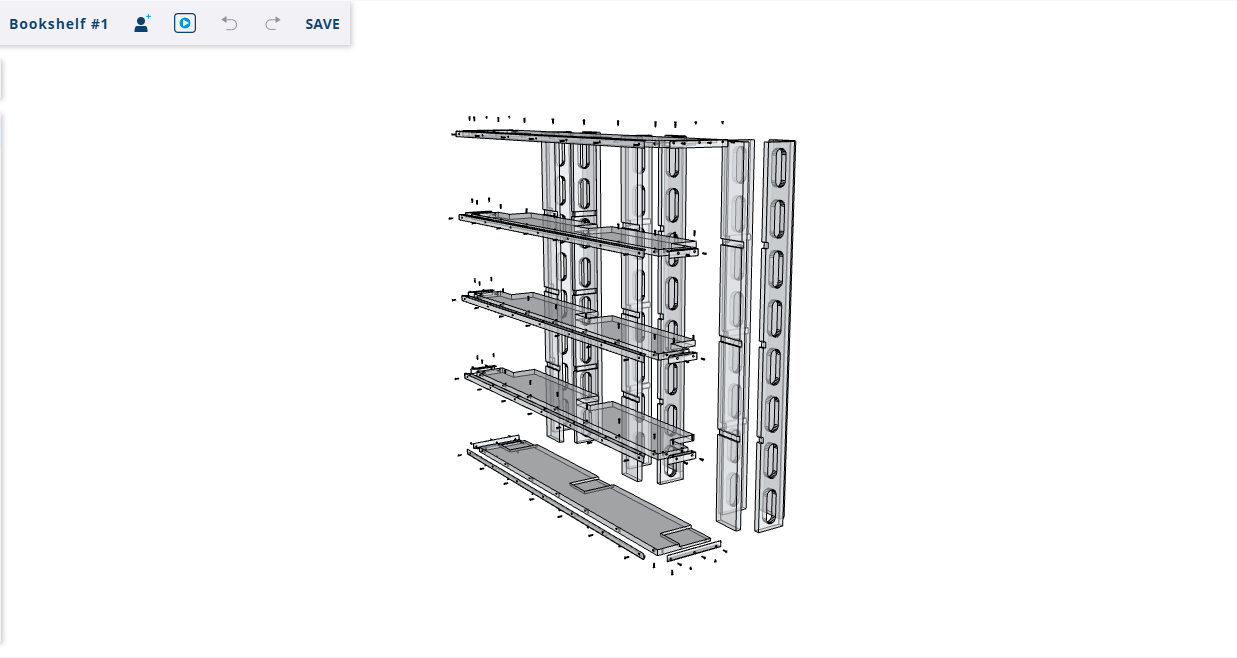 Bookshelf #1 SAVE