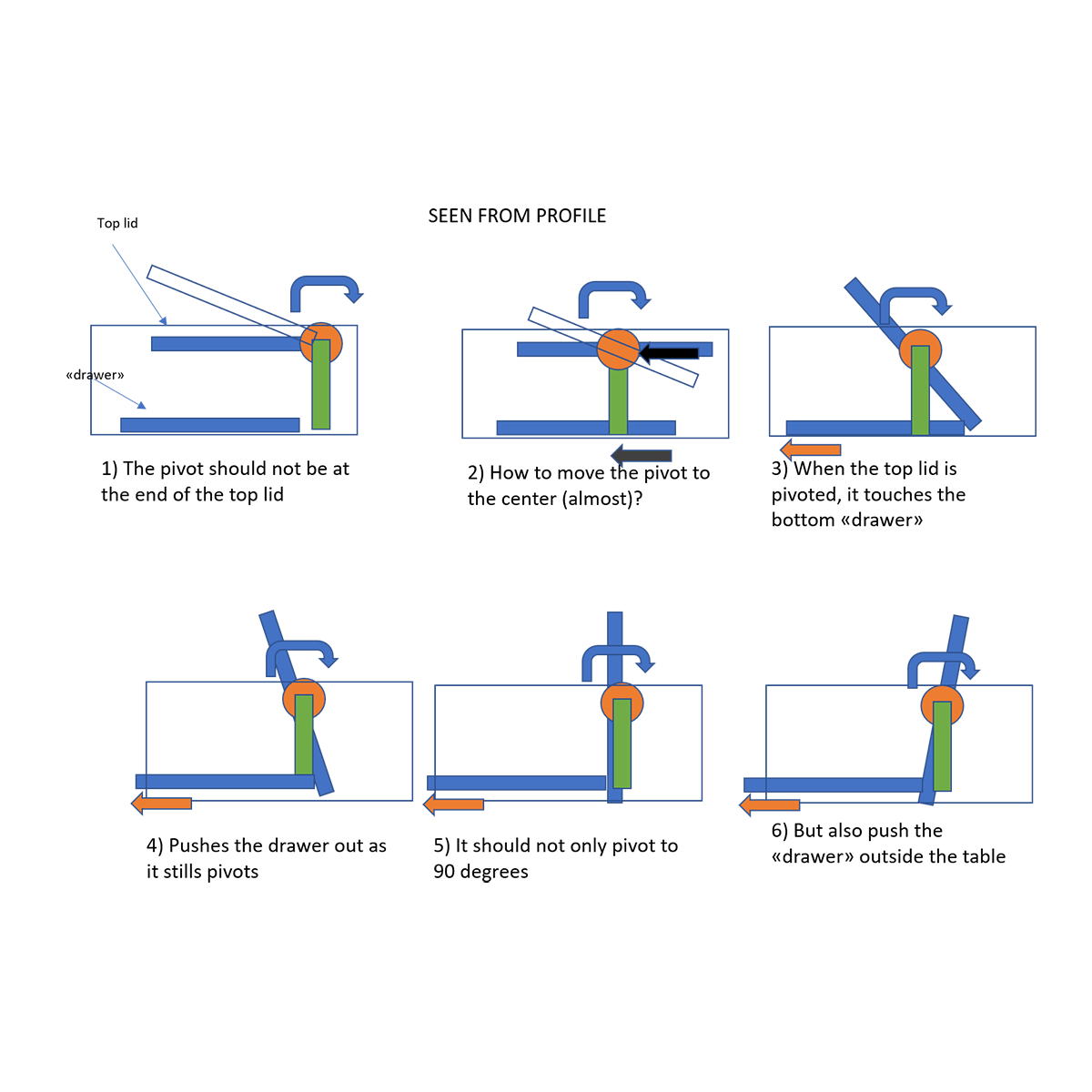 SEEN FROM PROFILE

Top lid

«drawer»

1) The pivot should not be at the end of the top lid

2) How to move the pivot to the center (almost)?

3) When the top lid is pivoted, it touches the bottom «drawer»

4) Pushes the drawer out as it stills pivots

5) It should not only pivot to 90 degrees

6) But also push the «drawer» outside the table