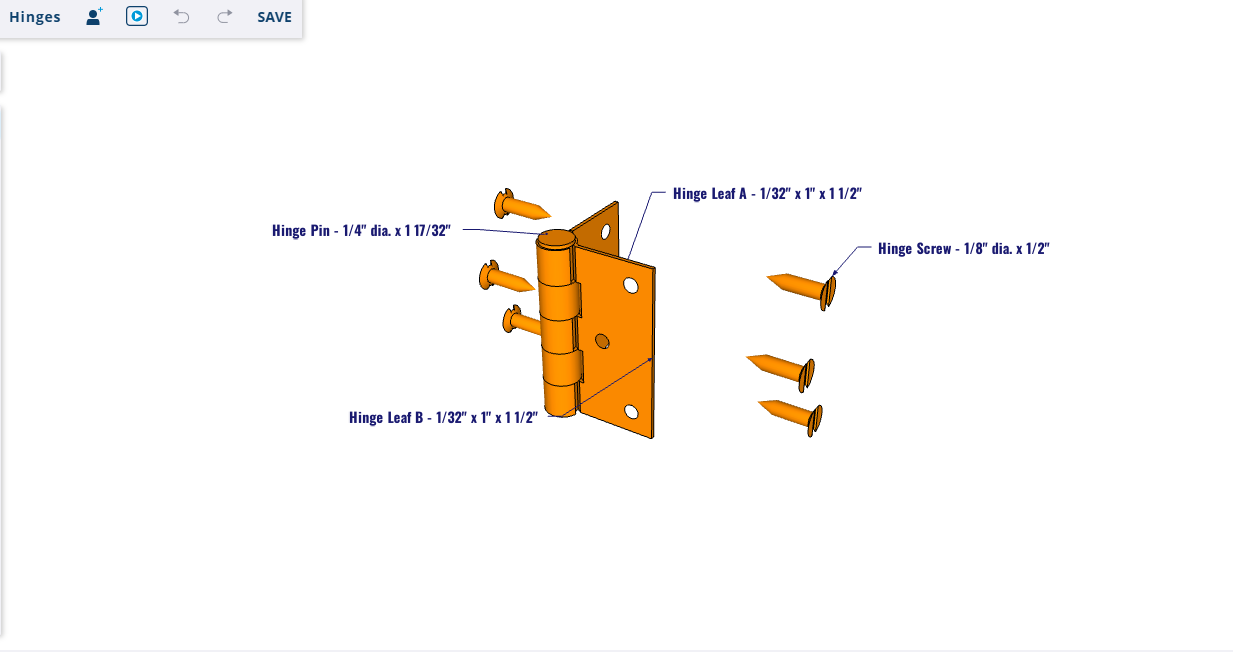 Hinges SAVE

Hinge Leaf A - 1/32" x 1" x 1 1/2"

Hinge Pin - 1/4" dia. x 1 17/32"

Hinge Screw - 1/8" dia. x 1/2"

Hinge Leaf B - 1/32" x 1" x 1 1/2"