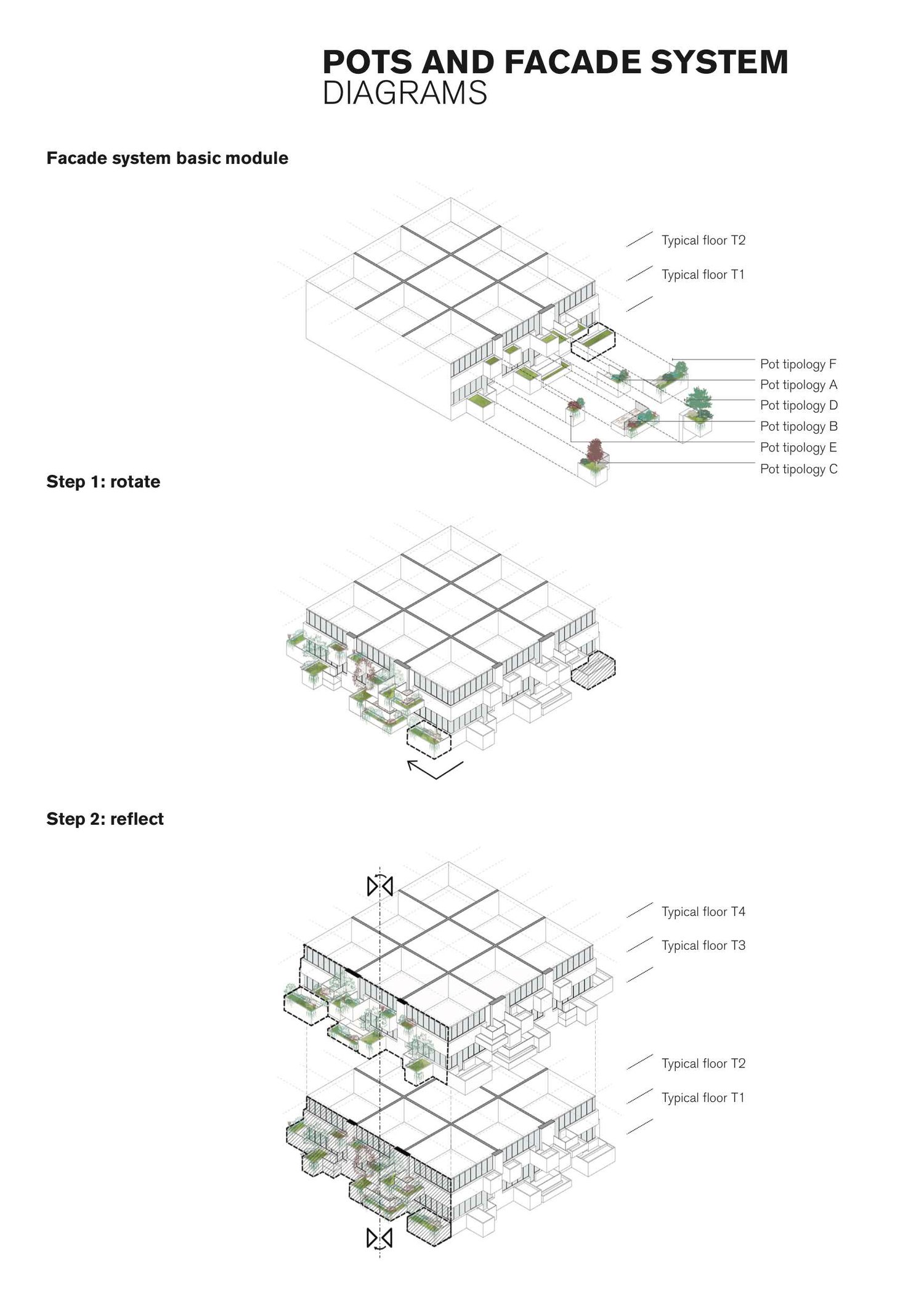 POTS AND FACADE SYSTEM
DIAGRAMS

Facade system basic module

Typical floor T2

Typical floor T1

Pot tipology F

Pot tipology A

Pot tipology D

Pot tipology B

Pot tipology E

Pot tipology C

Step 1: rotate

Step 2: reflect

Typical floor T4

Typical floor T3

Typical floor T2

Typical floor T1