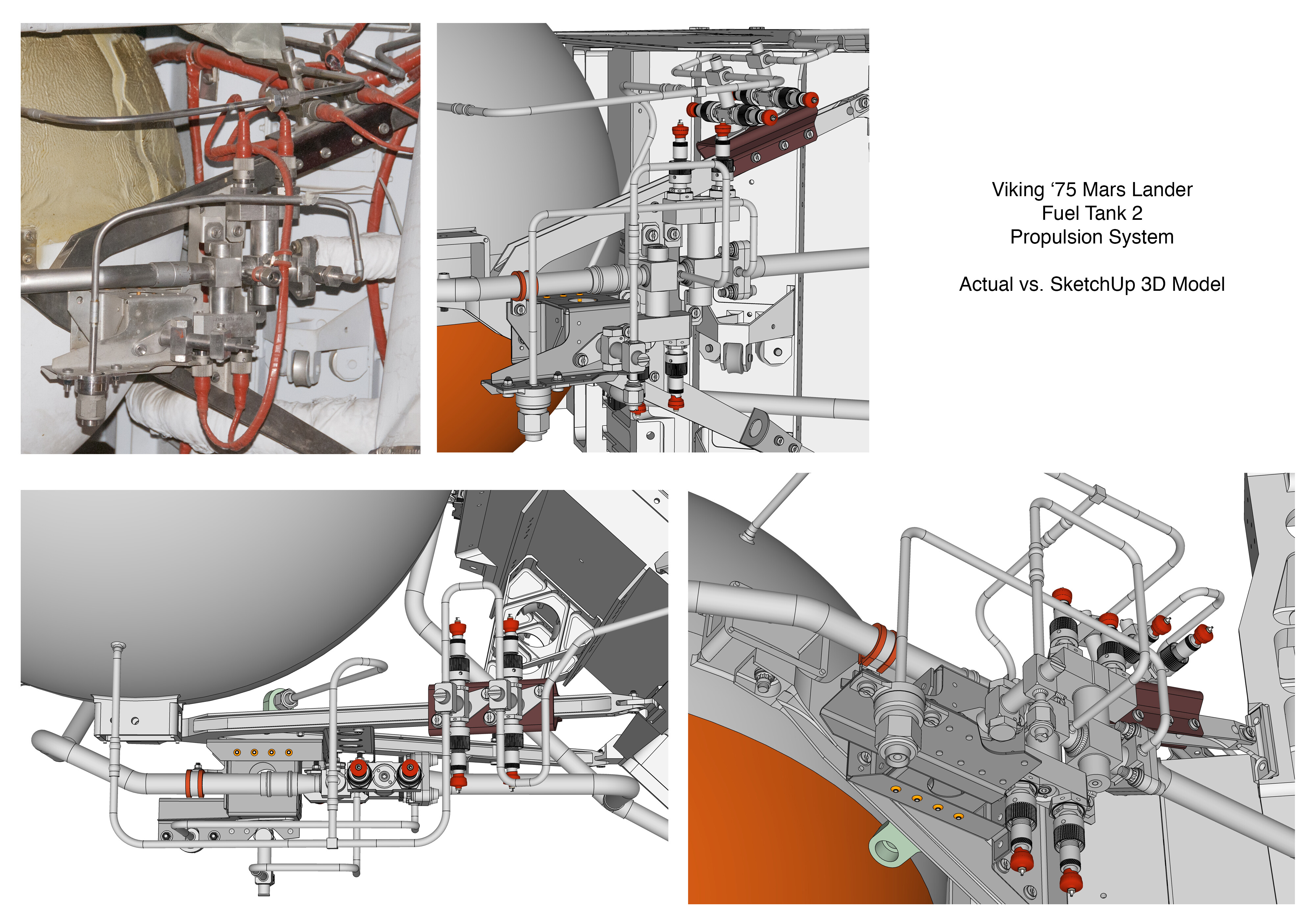 Viking ‘75 Mars Lander
Fuel Tank 2
Propulsion System

Actual vs. SketchUp 3D Model