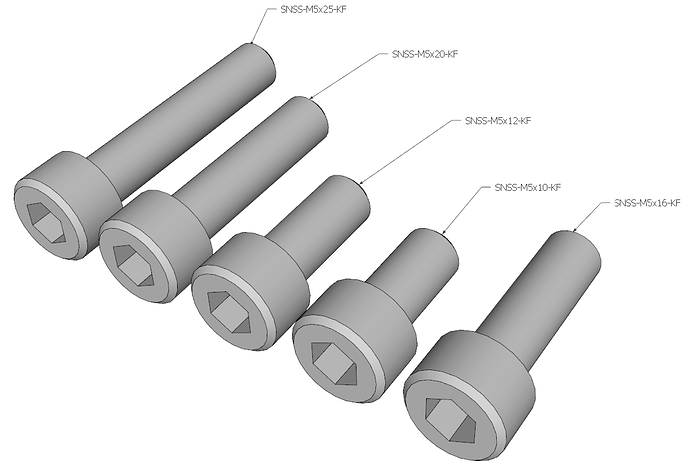 SNSS-M5x25-KF

SNSS-M5x20-KF

SNSS-M5x12-KF

SNSS-M5x10-KF

SNSS-M5x16-KF