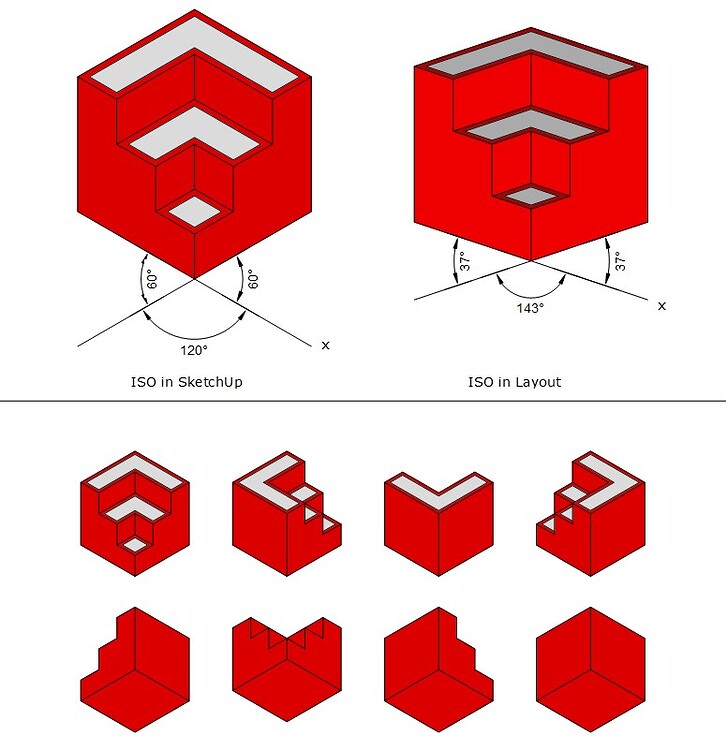 60°
60°
120°
x
ISO in SketchUp

37°
37°
143°
x
ISO in Layout