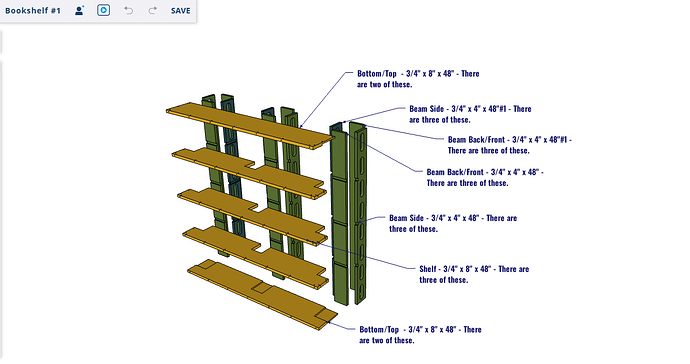 Bookshelf #1 SAVE

Bottom/Top - 3/4" x 8" x 48" - There are two of these.

Beam Side - 3/4" x 4" x 48"#1 - There are three of these.

Beam Back/Front - 3/4" x 4" x 48"#1 - There are three of these.

Beam Back/Front - 3/4" x 4" x 48" - There are three of these.

Beam Side - 3/4" x 4" x 48" - There are three of these.

Shelf - 3/4" x 8" x 48" - There are three of these.

Bottom/Top - 3/4" x 8" x 48" - There are two of these.