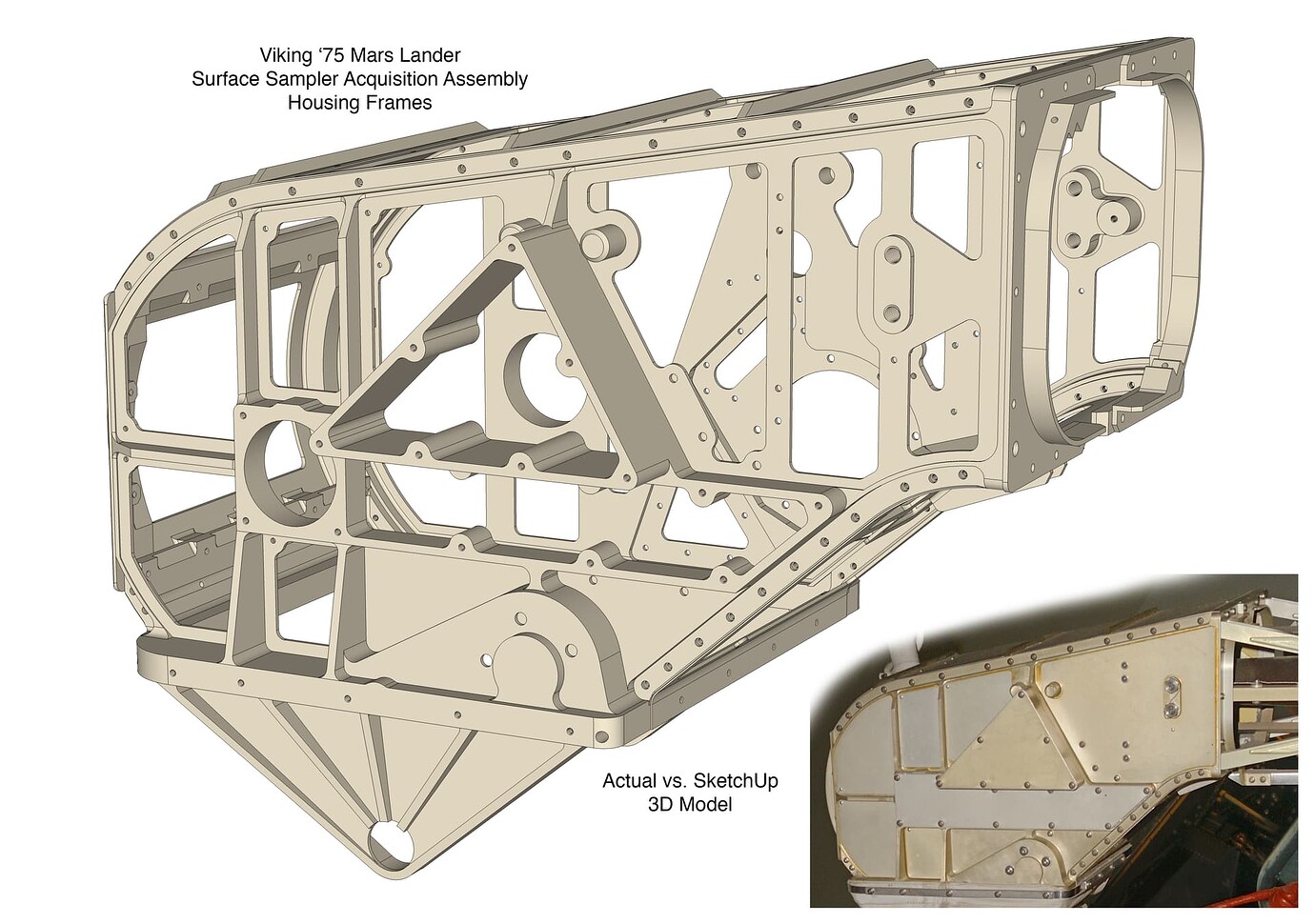 Viking ‘75 Mars Lander
Surface Sampler Acquisition Assembly
Housing Frames

Actual vs. SketchUp
3D Model