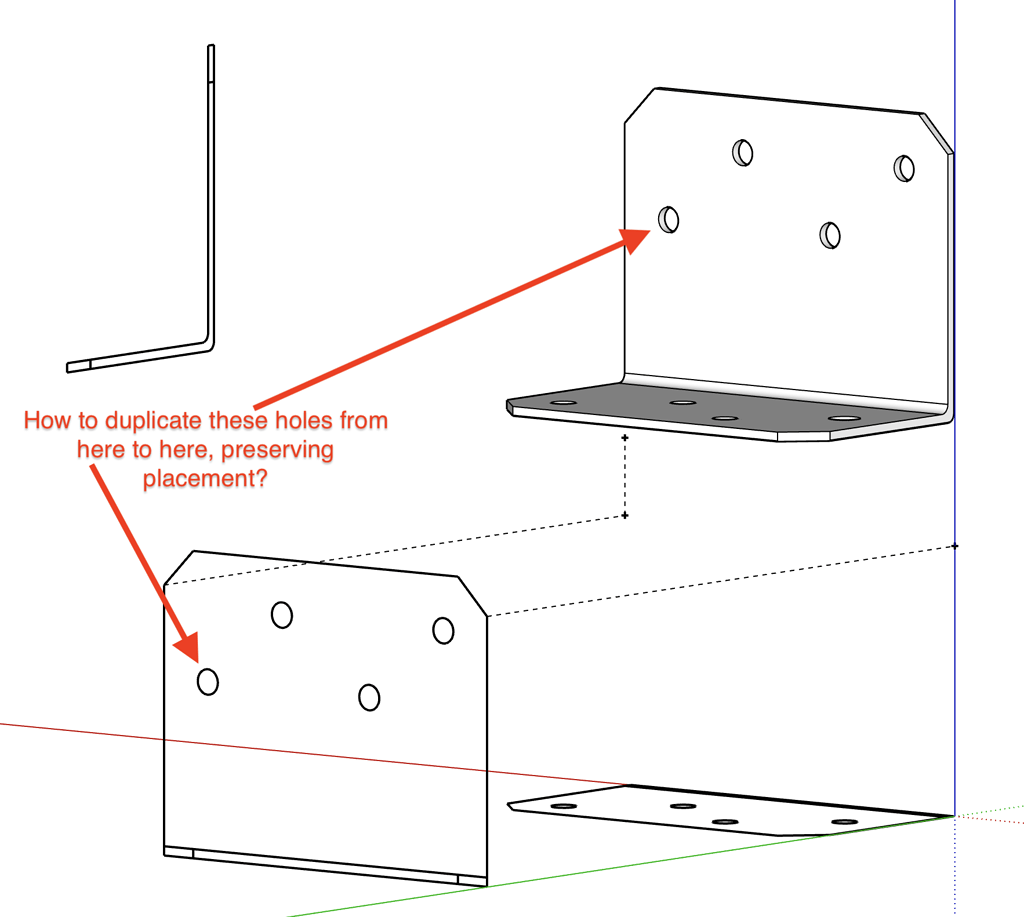 How to duplicate these holes from here to here, preserving placement?