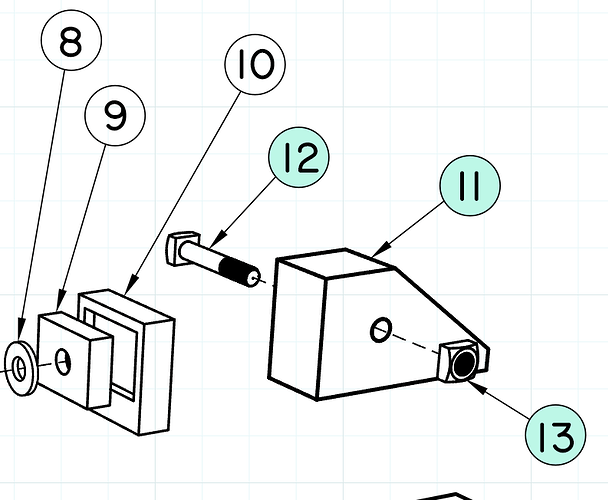 8
9
10
12
11
13