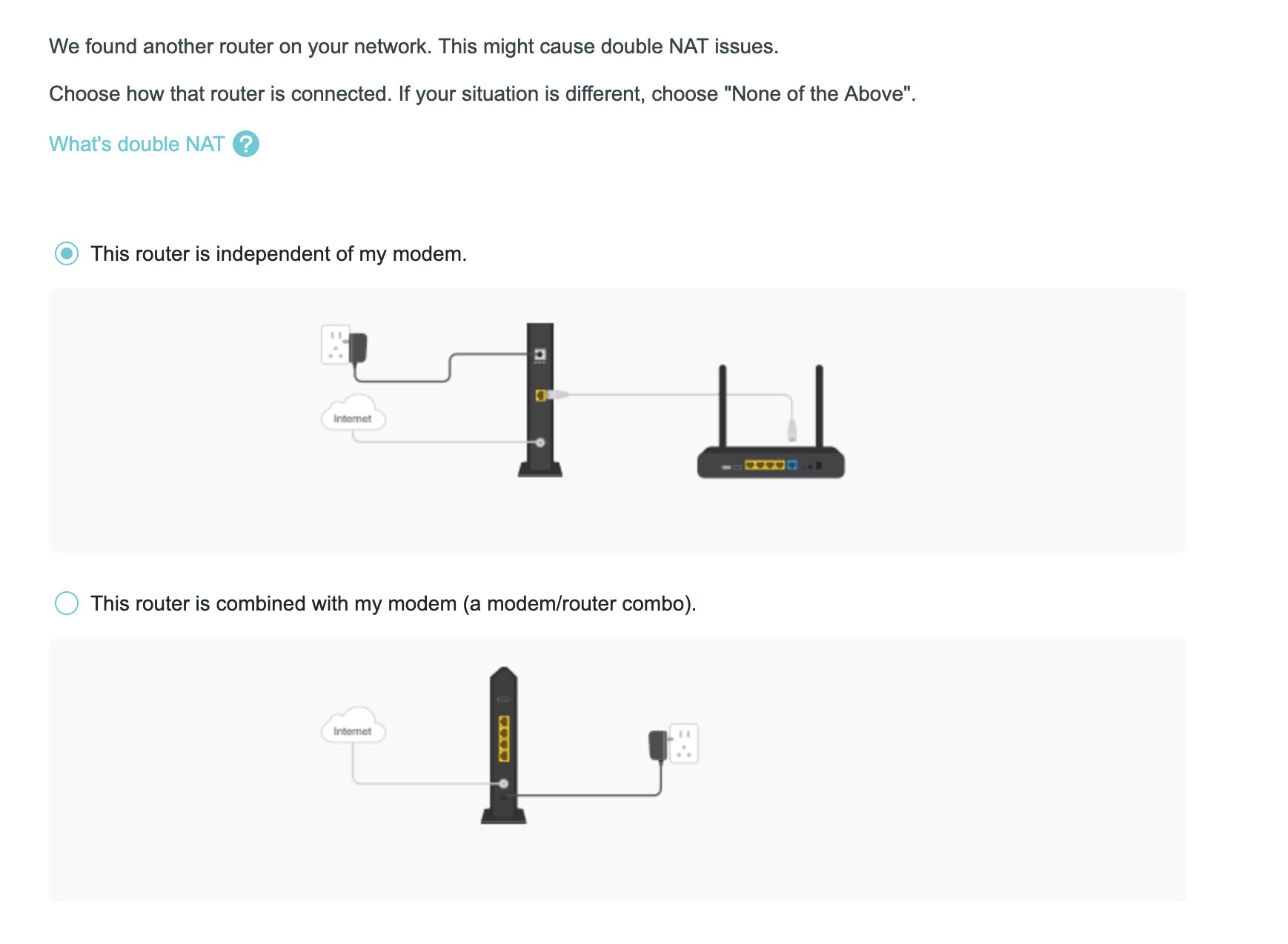 We found another router on your network. This might cause double NAT issues.

Choose how that router is connected. If your situation is different, choose "None of the Above".

What's double NAT ?

This router is independent of my modem.

Internet

This router is combined with my modem (a modem/router combo).

Internet