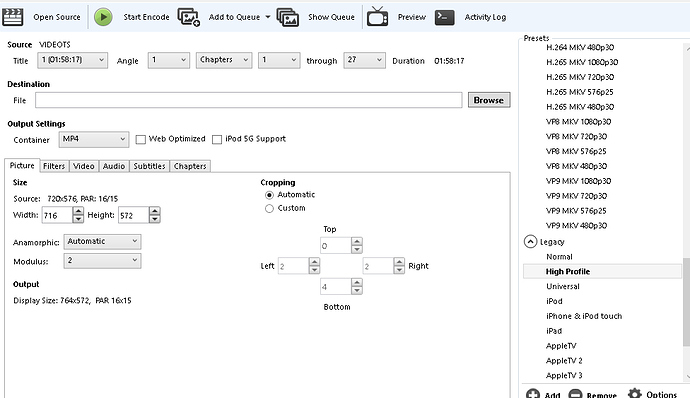 Open Source Start Encode Add to Queue Show Queue Preview Activity Log

Source VIDEOTS
Title 1 (01:58:17) Angle 1 Chapters 1 through 27 Duration 01:58:17

Destination
File Browse

Output Settings
Container MP4 Web Optimized iPod 5G Support

Picture Filters Video Audio Subtitles Chapters

Size
Source: 720x576, PAR: 16/15
Width: 716 Height: 572

Anamorphic: Automatic
Modulus: 2

Output
Display Size: 764x572, PAR 16x15

Cropping
Automatic
Custom

Top
0
Left 2 2 Right
4
Bottom

Presets
H.264 MKV 480p30
H.265 MKV 1080p30
H.265 MKV 720p30
H.265 MKV 576p25
H.265 MKV 480p30
VP8 MKV 1080p30
VP8 MKV 720p30
VP8 MKV 576p25
VP8 MKV 480p30
VP9 MKV 1080p30
VP9 MKV 720p30
VP9 MKV 576p25
VP9 MKV 480p30
Legacy
Normal
High Profile
Universal
iPod
iPhone & iPod touch
iPad
AppleTV
AppleTV 2
AppleTV 3

Add Remove Options