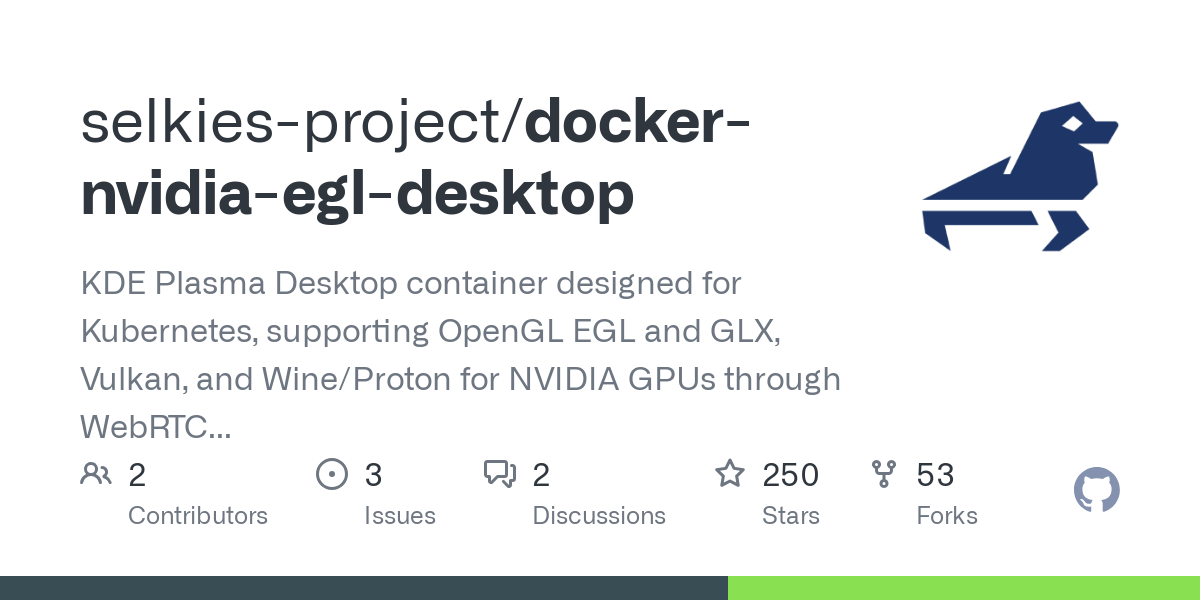 selkies-project/docker-nvidia-egl-desktop

KDE Plasma Desktop container designed for Kubernetes, supporting OpenGL EGL and GLX, Vulkan, and Wine/Proton for NVIDIA GPUs through WebRTC...

2
Contributors

3
Issues

2
Discussions

250
Stars

53
Forks