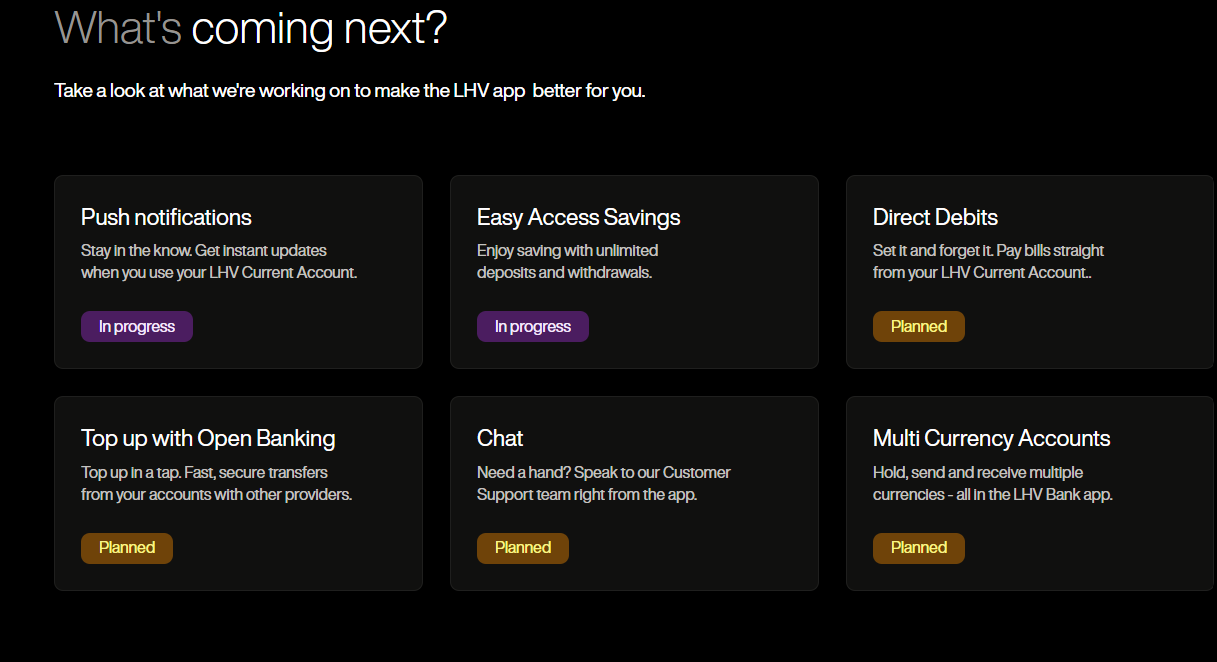 What's coming next?

Take a look at what we're working on to make the LHV app better for you.

Push notifications
Stay in the know. Get instant updates when you use your LHV Current Account.
In progress

Easy Access Savings
Enjoy saving with unlimited deposits and withdrawals.
In progress

Direct Debits
Set it and forget it. Pay bills straight from your LHV Current Account..
Planned

Top up with Open Banking
Top up in a tap. Fast, secure transfers from your accounts with other providers.
Planned

Chat
Need a hand? Speak to our Customer Support team right from the app.
Planned

Multi Currency Accounts
Hold, send and receive multiple currencies - all in the LHV Bank app.
Planned