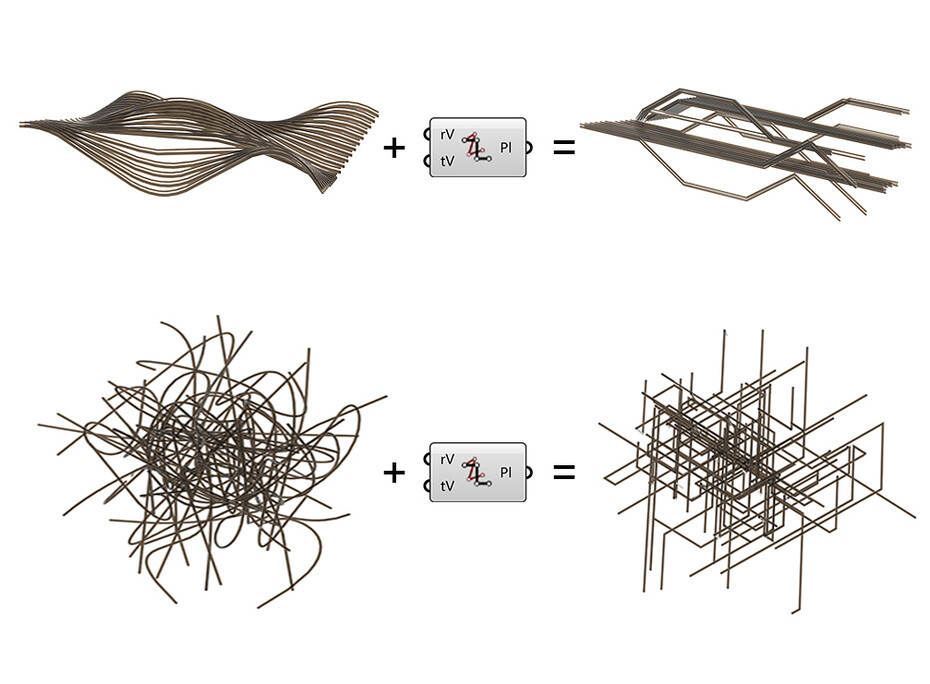 + rV tV Pl =

+ rV tV Pl =