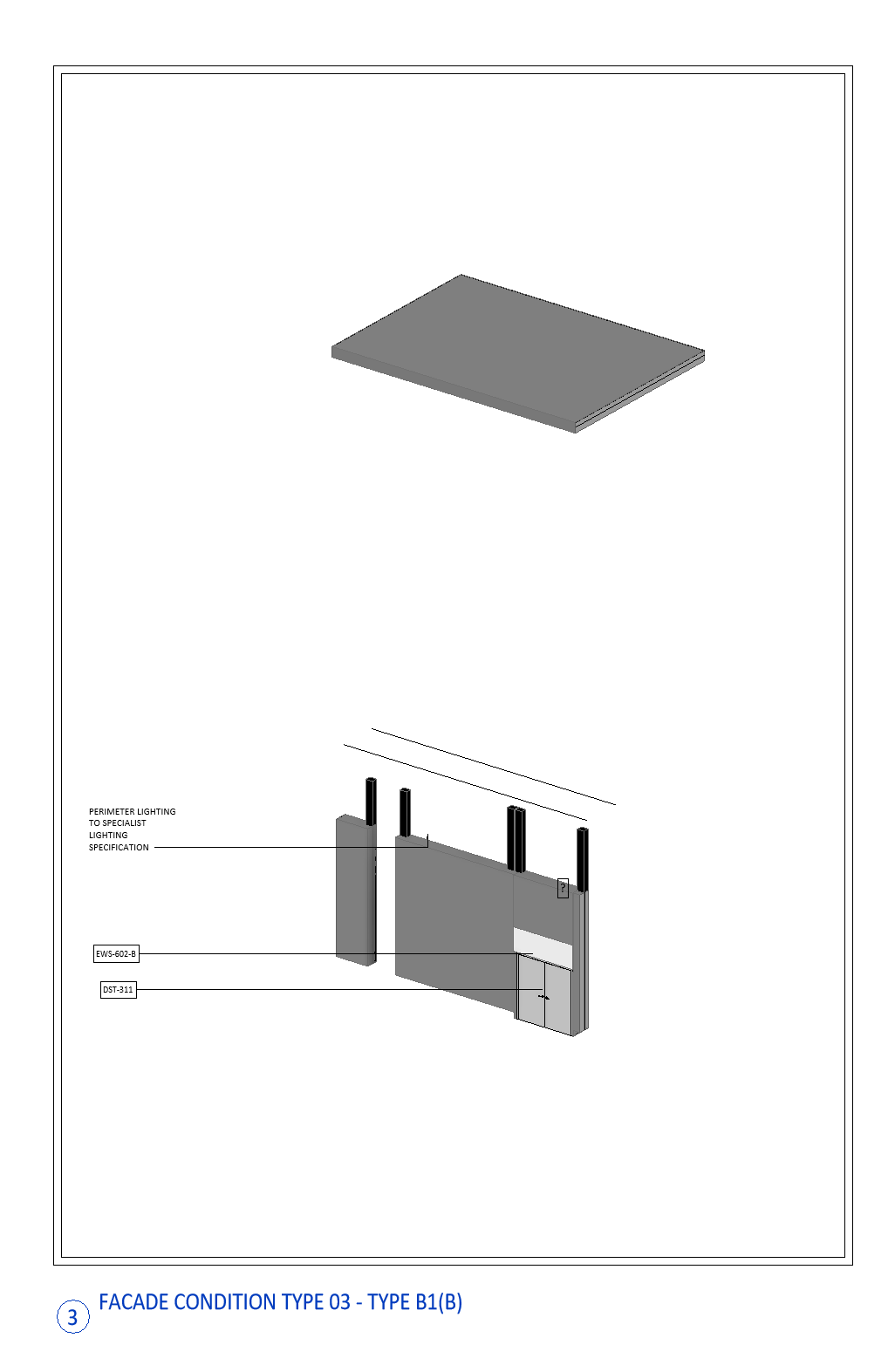 PERIMETER LIGHTING TO SPECIALIST LIGHTING SPECIFICATION

?

EWS-602-B

DST-311

3

FACADE CONDITION TYPE 03 - TYPE B1(B)