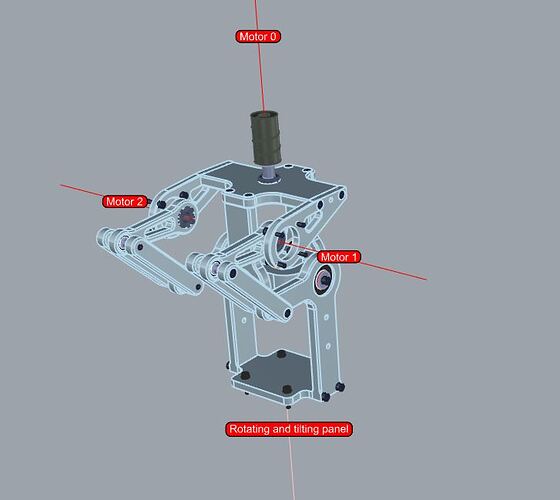 Motor 0

Motor 2

Motor 1

Rotating and tilting panel