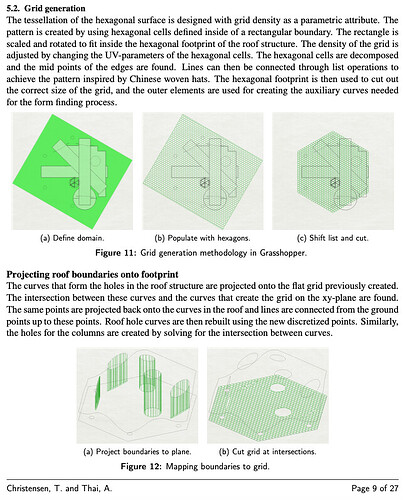 5.2. Grid generation

The tessellation of the hexagonal surface is designed with grid density as a parametric attribute. The pattern is created by using hexagonal cells defined inside of a rectangular boundary. The rectangle is scaled and rotated to fit inside the hexagonal footprint of the roof structure. The density of the grid is adjusted by changing the UV-parameters of the hexagonal cells. The hexagonal cells are decomposed and the mid points of the edges are found. Lines can then be connected through list operations to achieve the pattern inspired by Chinese woven hats. The hexagonal footprint is then used to cut out the correct size of the grid, and the outer elements are used for creating the auxiliary curves needed for the form finding process.

(a) Define domain.

(b) Populate with hexagons.

(c) Shift list and cut.

Figure 11: Grid generation methodology in Grasshopper.

Projecting roof boundaries onto footprint

The curves that form the holes in the roof structure are projected onto the flat grid previously created. The intersection between these curves and the curves that create the grid on the xy-plane are found. The same points are projected back onto the curves in the roof and lines are connected from the ground points up to these points. Roof hole curves are then rebuilt using the new discretized points. Similarly, the holes for the columns are created by solving for the intersection between curves.

(a) Project boundaries to plane.

(b) Cut grid at intersections.

Figure 12: Mapping boundaries to grid.

Christensen, T. and Thai, A.

Page 9 of 27