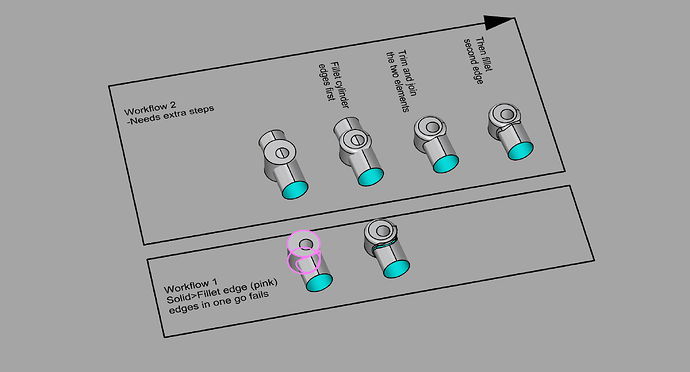 Workflow 2
-Needs extra steps

Fillet cylinder edges first

Trim and join the two elements

Then fillet second edge

Workflow 1
Solid>Fillet edge (pink) edges in one go fails