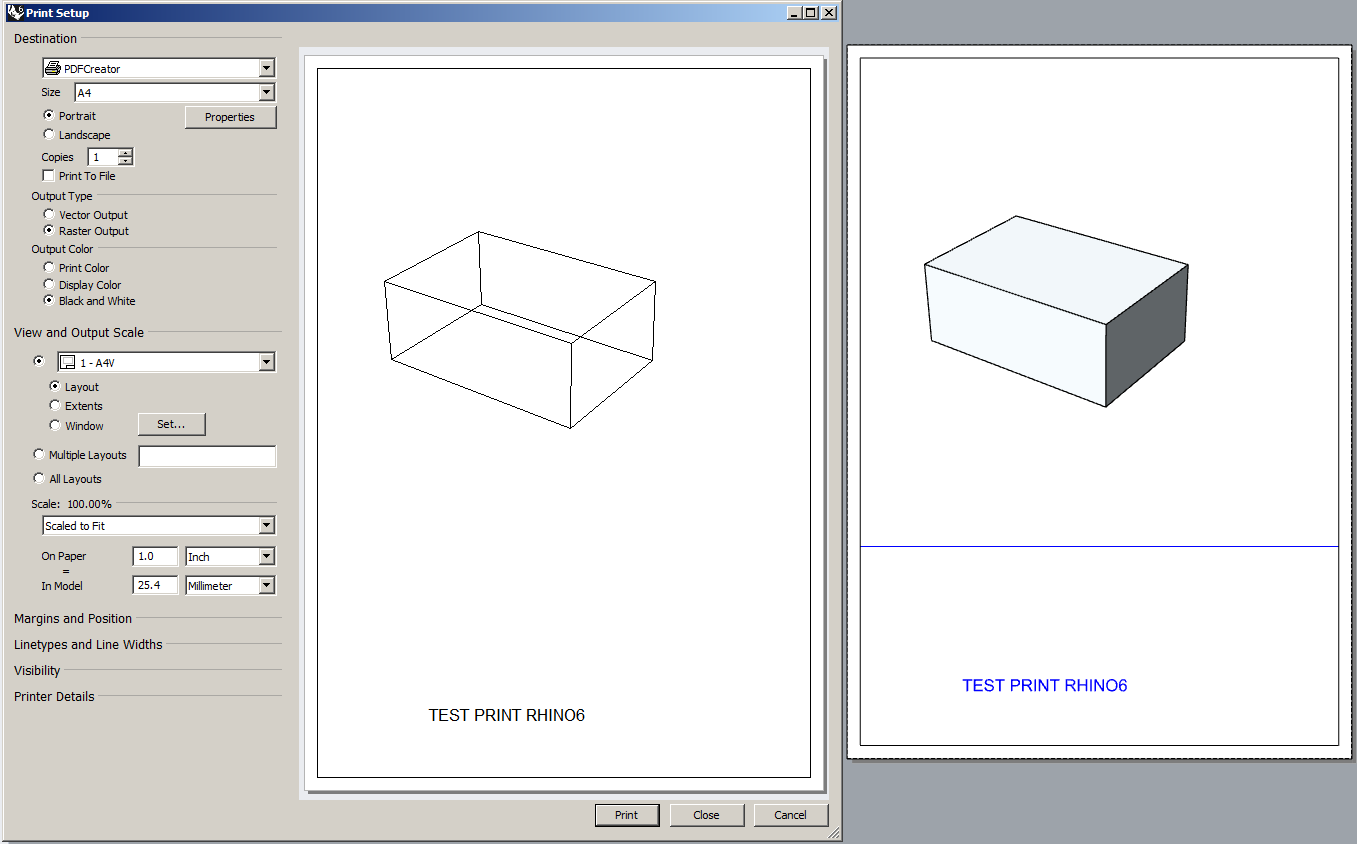 Print Setup

Destination

PDFCreator

Size A4

Portrait

Landscape

Properties

Copies 1

Print To File

Output Type

Vector Output

Raster Output

Output Color

Print Color

Display Color

Black and White

View and Output Scale

1 - A4V

Layout

Extents

Window

Set...

Multiple Layouts

All Layouts

Scale: 100.00%

Scaled to Fit

On Paper 1.0 Inch

=

In Model 25.4 Millimeter

Margins and Position

Linetypes and Line Widths

Visibility

Printer Details

TEST PRINT RHINO6

Print

Close

Cancel

TEST PRINT RHINO6