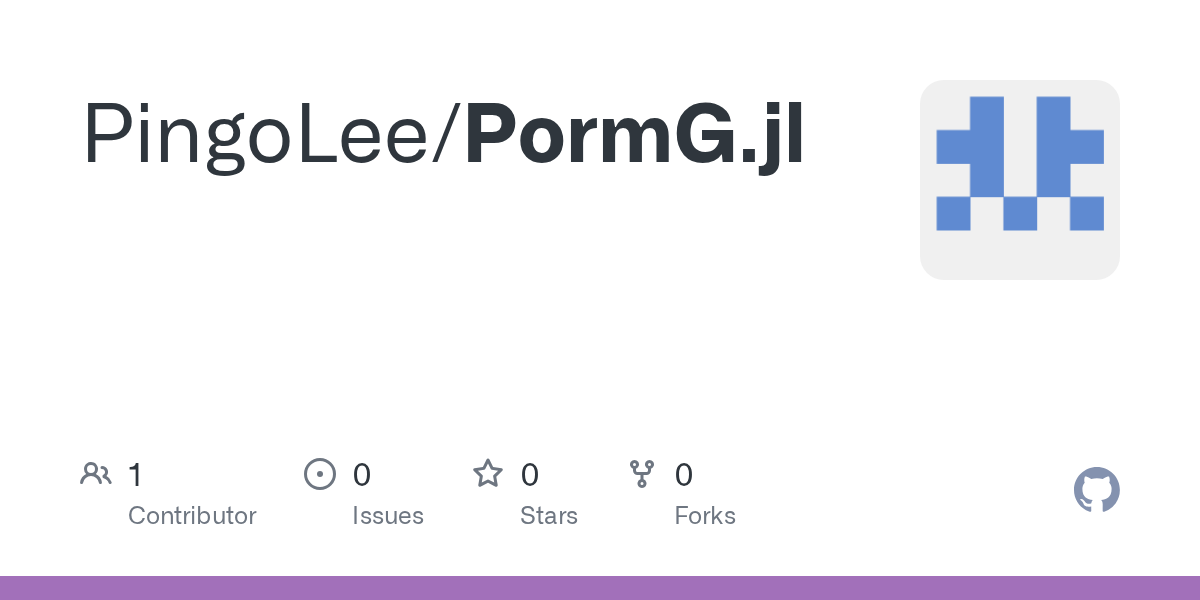 PingoLee/PormG.jl

1
Contributor

0
Issues

0
Stars

0
Forks