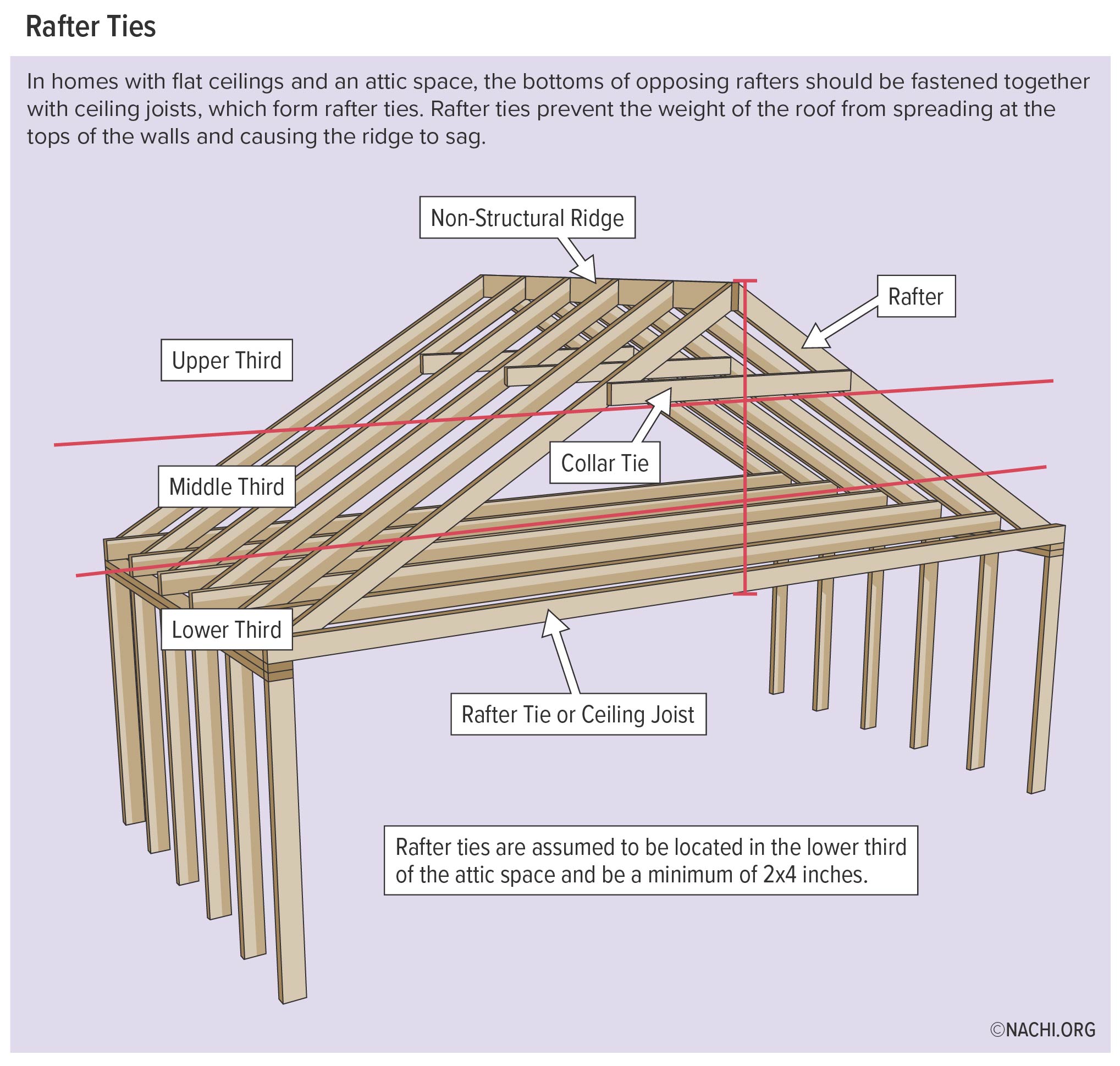 Rafter Ties

In homes with flat ceilings and an attic space, the bottoms of opposing rafters should be fastened together with ceiling joists, which form rafter ties. Rafter ties prevent the weight of the roof from spreading at the tops of the walls and causing the ridge to sag.

Non-Structural Ridge

Rafter

Upper Third

Collar Tie

Middle Third

Lower Third

Rafter Tie or Ceiling Joist

Rafter ties are assumed to be located in the lower third of the attic space and be a minimum of 2x4 inches.

©NACHI.ORG