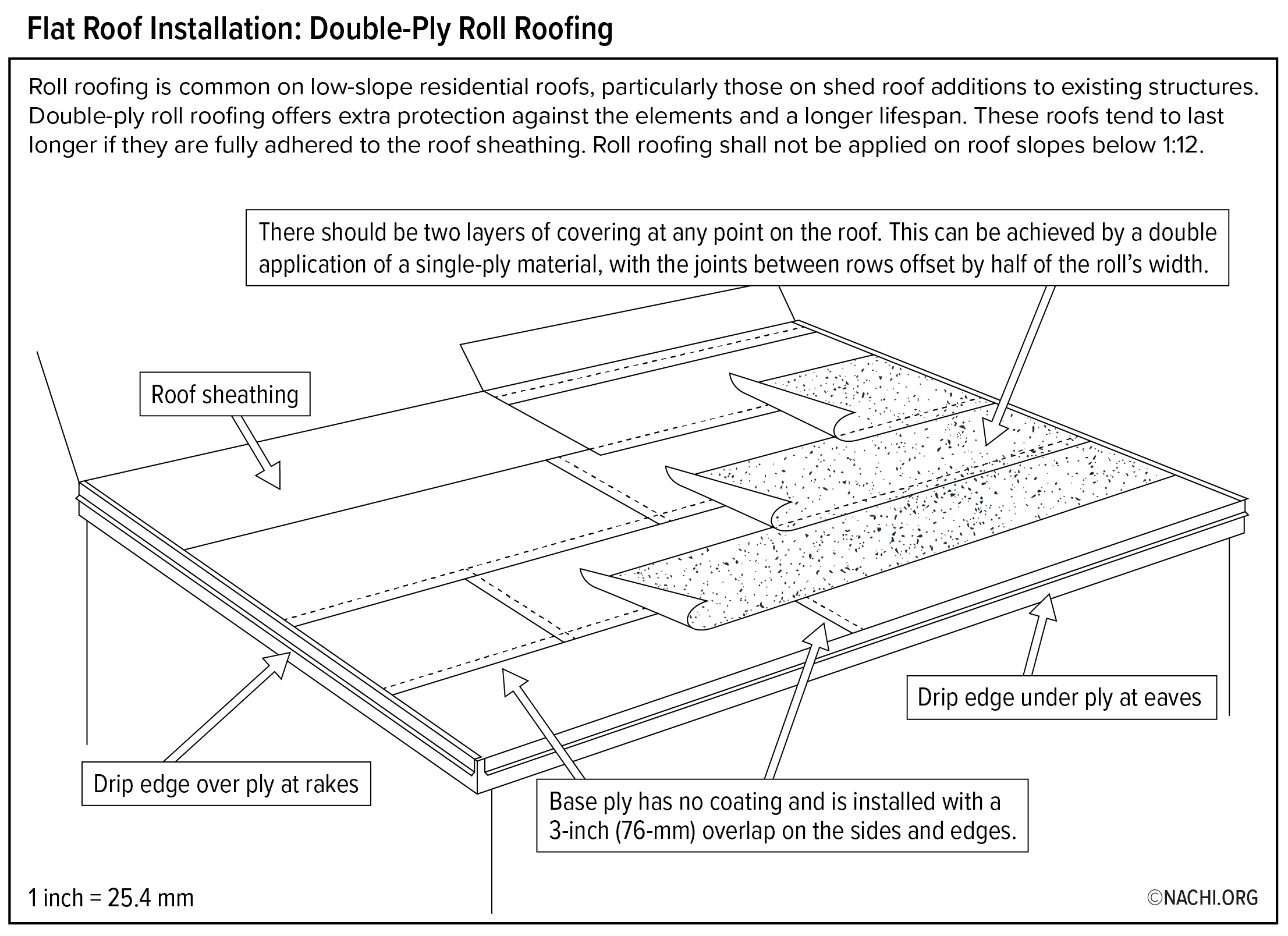 Flat Roof Installation: Double-Ply Roll Roofing

Roll roofing is common on low-slope residential roofs, particularly those on shed roof additions to existing structures. Double-ply roll roofing offers extra protection against the elements and a longer lifespan. These roofs tend to last longer if they are fully adhered to the roof sheathing. Roll roofing shall not be applied on roof slopes below 1:12.

There should be two layers of covering at any point on the roof. This can be achieved by a double application of a single-ply material, with the joints between rows offset by half of the roll's width.

Roof sheathing

Drip edge under ply at eaves

Drip edge over ply at rakes

Base ply has no coating and is installed with a 3-inch (76-mm) overlap on the sides and edges.

1 inch = 25.4 mm

©NACHI.ORG