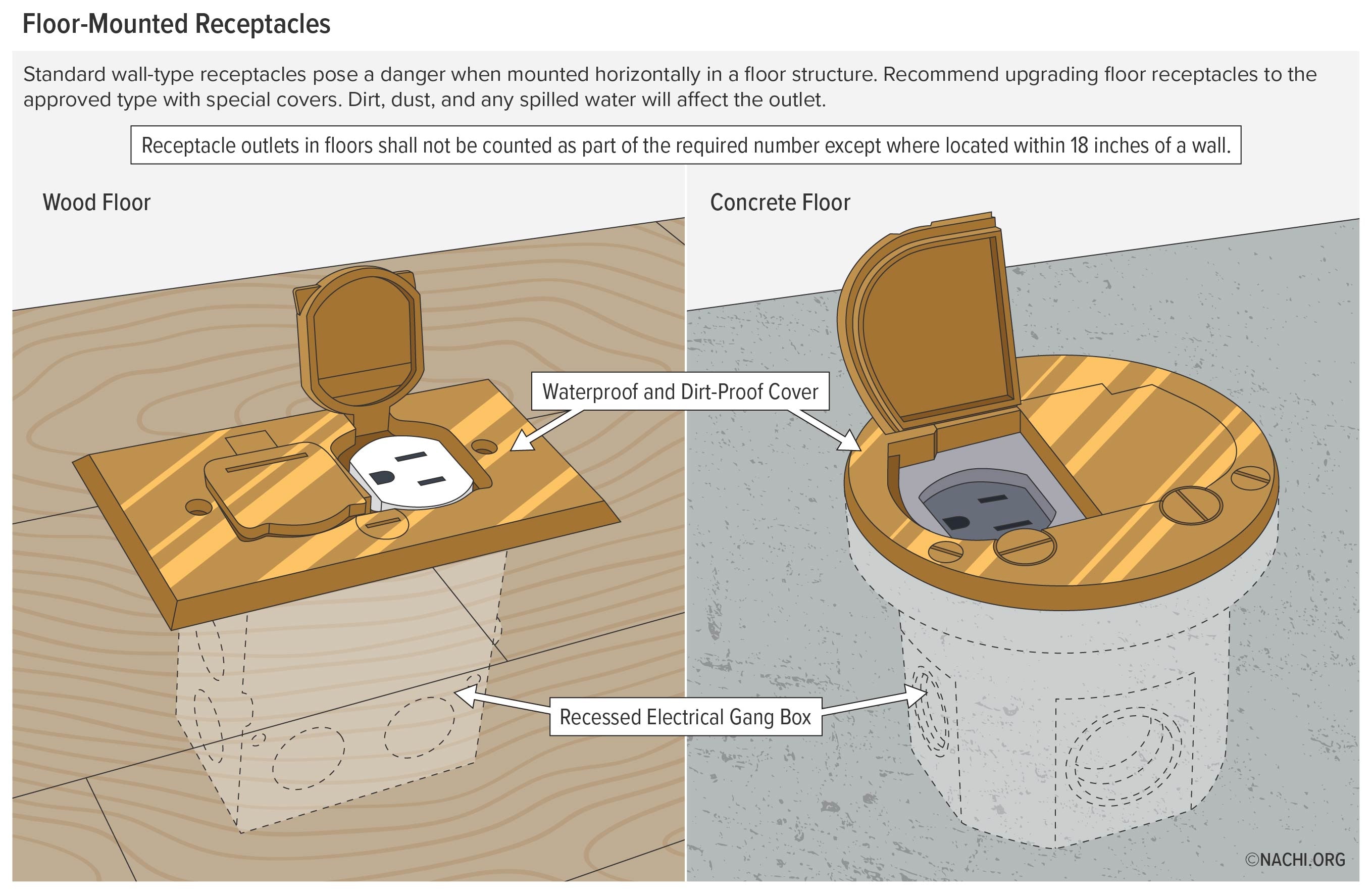 Floor-Mounted Receptacles

Standard wall-type receptacles pose a danger when mounted horizontally in a floor structure. Recommend upgrading floor receptacles to the approved type with special covers. Dirt, dust, and any spilled water will affect the outlet.

Receptacle outlets in floors shall not be counted as part of the required number except where located within 18 inches of a wall.

Wood Floor

Concrete Floor

Waterproof and Dirt-Proof Cover

Recessed Electrical Gang Box

©NACHI.ORG