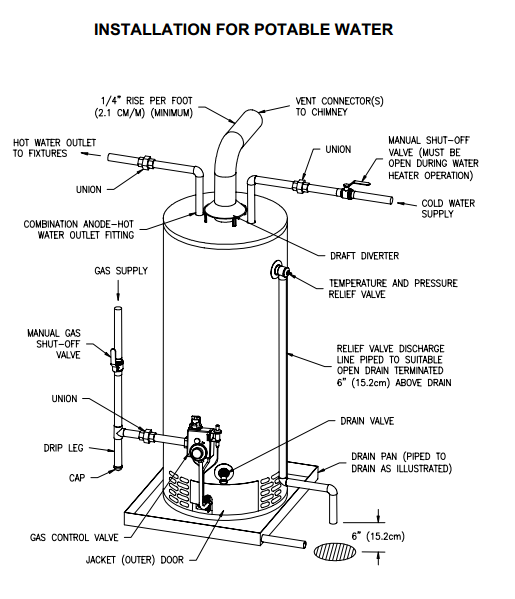 INSTALLATION FOR POTABLE WATER

1/4" RISE PER FOOT (2.1 CM/M) (MINIMUM)

VENT CONNECTOR(S) TO CHIMNEY

HOT WATER OUTLET TO FIXTURES

UNION

MANUAL SHUT-OFF VALVE (MUST BE OPEN DURING WATER HEATER OPERATION)

UNION

COLD WATER SUPPLY

COMBINATION ANODE-HOT WATER OUTLET FITTING

DRAFT DIVERTER

GAS SUPPLY

TEMPERATURE AND PRESSURE RELIEF VALVE

MANUAL GAS SHUT-OFF VALVE

RELIEF VALVE DISCHARGE LINE PIPED TO SUITABLE OPEN DRAIN TERMINATED 6" (15.2cm) ABOVE DRAIN

UNION

DRAIN VALVE

DRIP LEG

DRAIN PAN (PIPED TO DRAIN AS ILLUSTRATED)

CAP

GAS CONTROL VALVE

6" (15.2cm)

JACKET (OUTER) DOOR