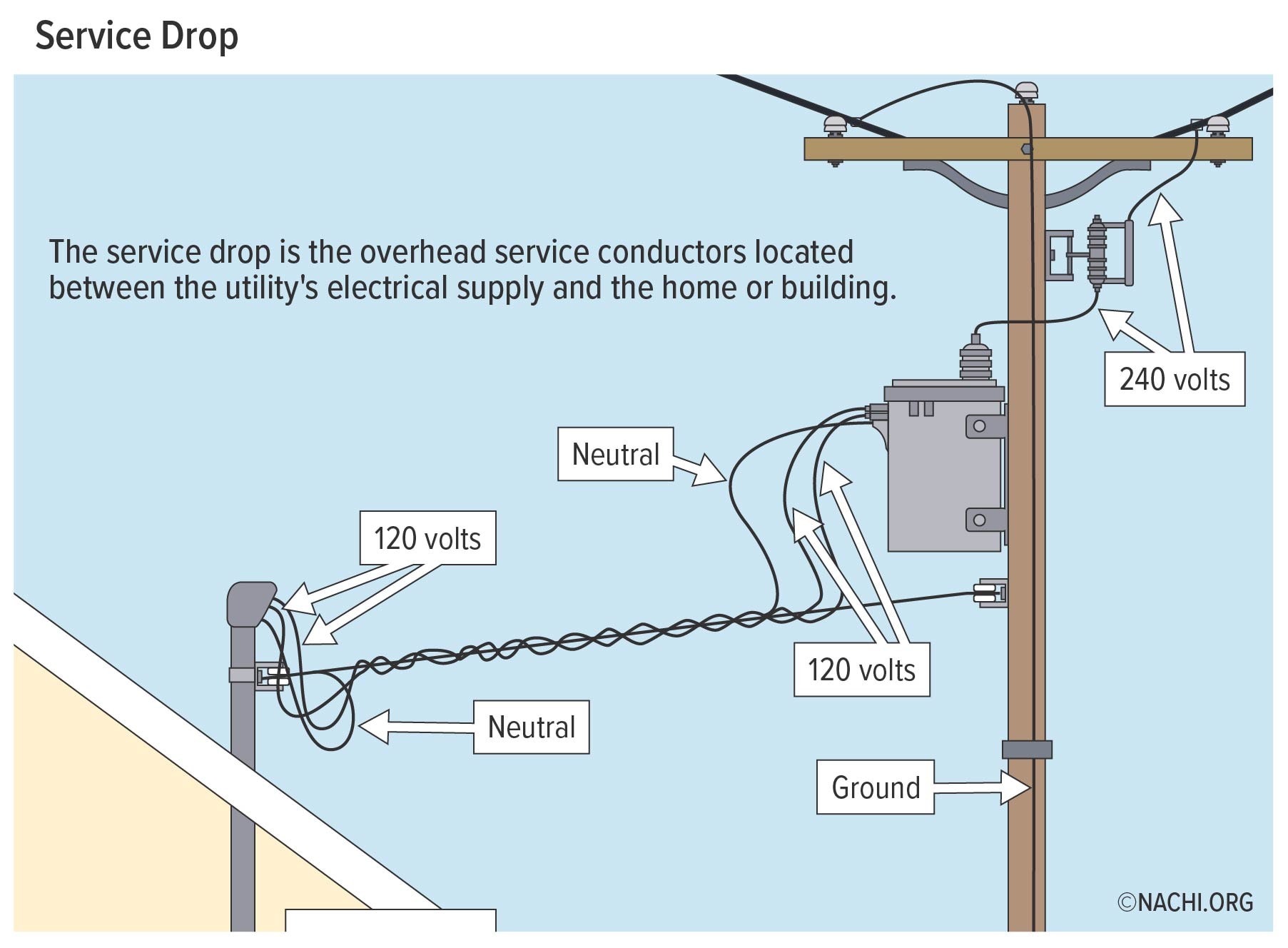 Service Drop

The service drop is the overhead service conductors located between the utility's electrical supply and the home or building.

240 volts

Neutral

120 volts

120 volts

Neutral

Ground

©NACHI.ORG