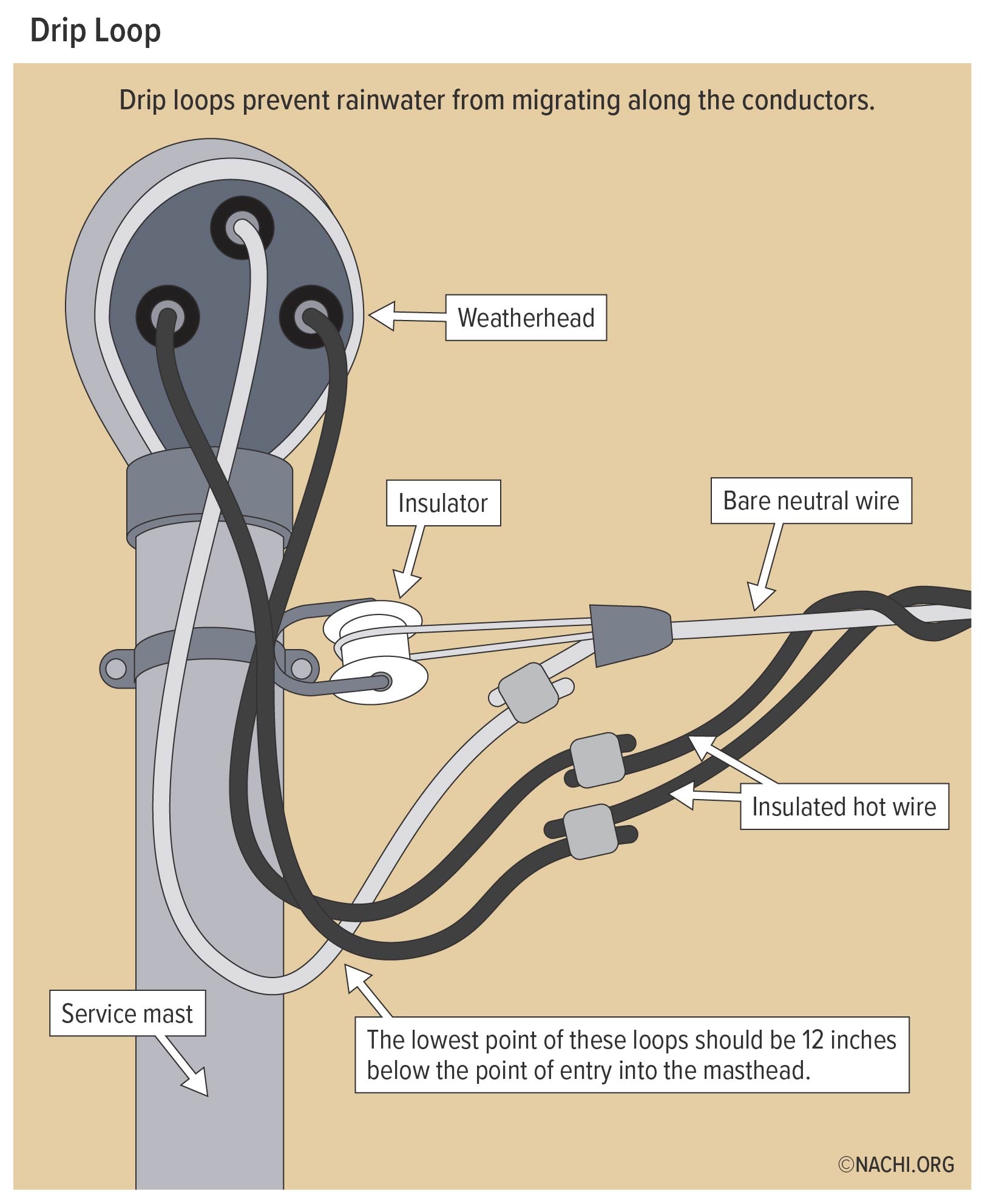 Drip Loop

Drip loops prevent rainwater from migrating along the conductors.

Weatherhead

Insulator

Bare neutral wire

Insulated hot wire

Service mast

The lowest point of these loops should be 12 inches below the point of entry into the masthead.

©NACHI.ORG