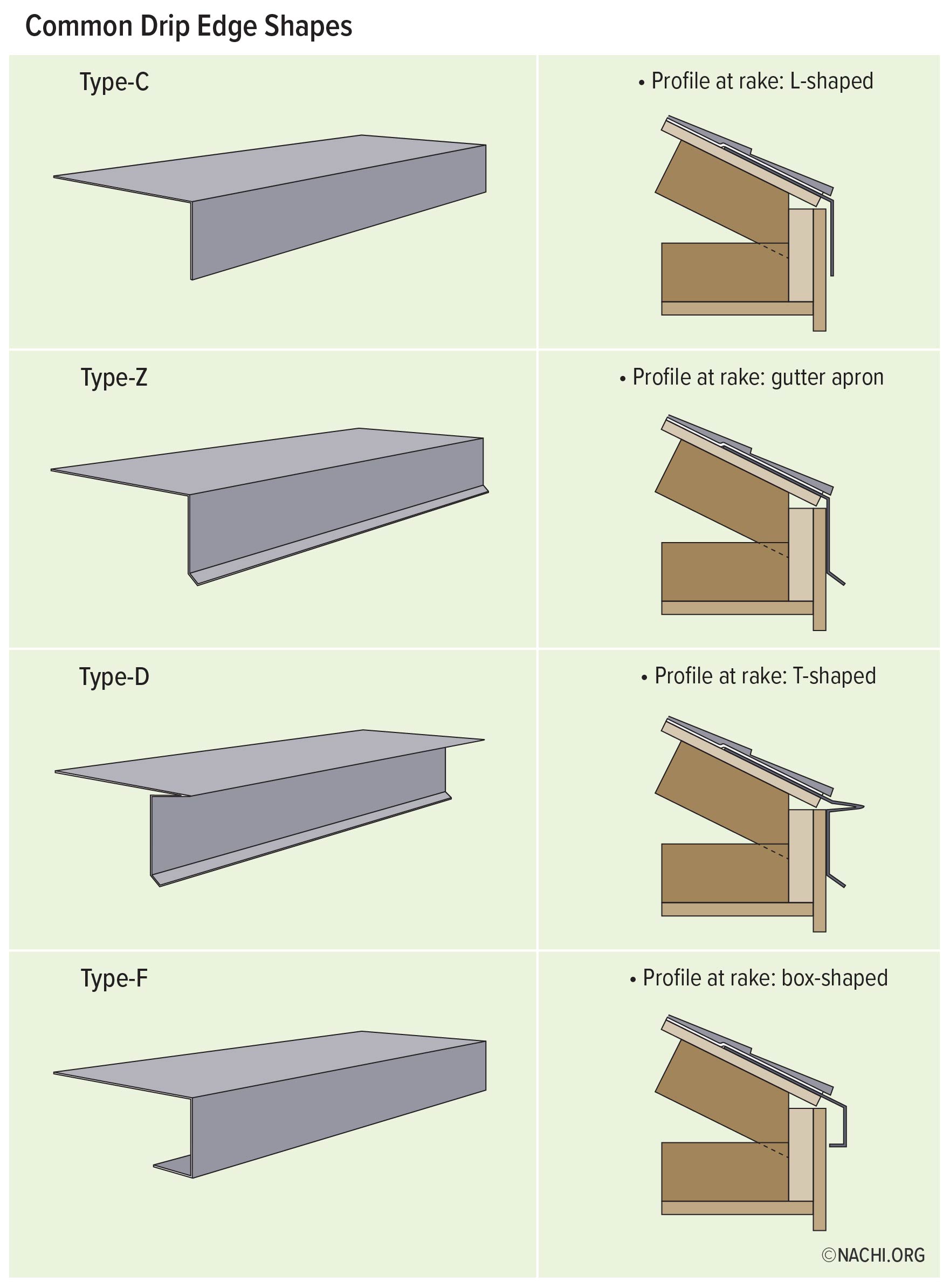 Common Drip Edge Shapes

Type-C

• Profile at rake: L-shaped

Type-Z

• Profile at rake: gutter apron

Type-D

• Profile at rake: T-shaped

Type-F

• Profile at rake: box-shaped

©NACHI.ORG