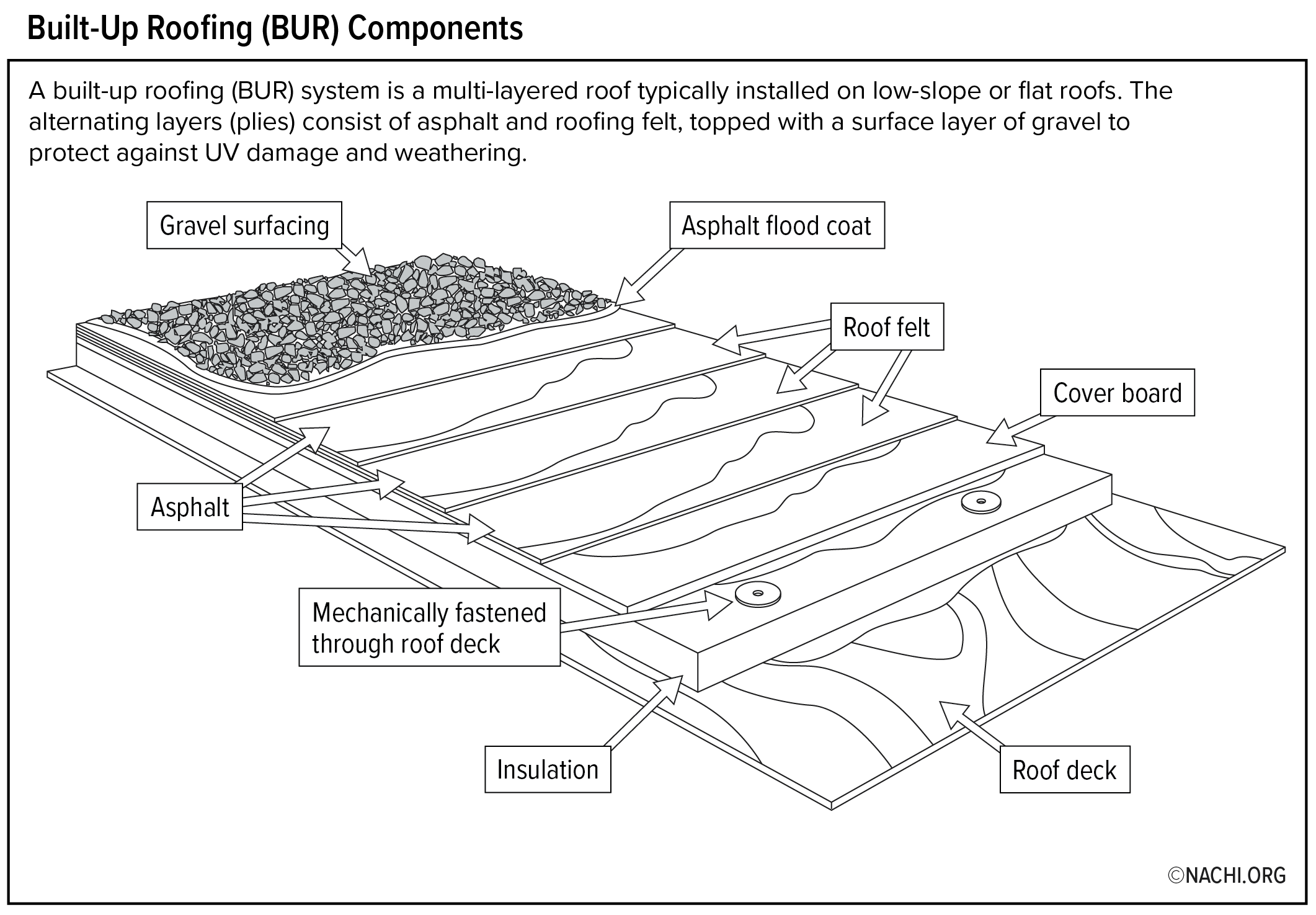 Built-Up Roofing (BUR) Components

A built-up roofing (BUR) system is a multi-layered roof typically installed on low-slope or flat roofs. The alternating layers (plies) consist of asphalt and roofing felt, topped with a surface layer of gravel to protect against UV damage and weathering.

Gravel surfacing

Asphalt flood coat

Roof felt

Cover board

Asphalt

Mechanically fastened through roof deck

Insulation

Roof deck

©NACHI.ORG