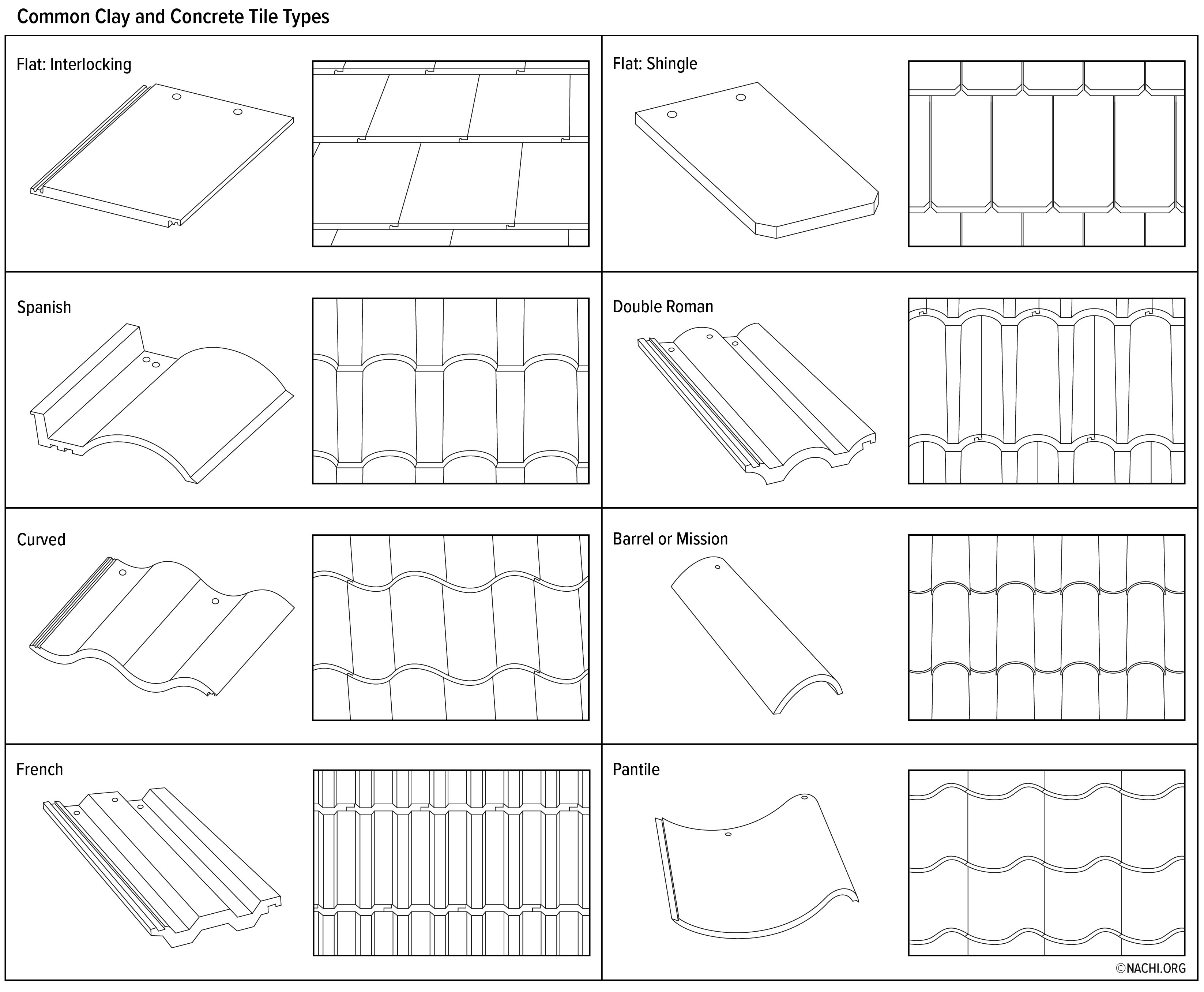 Common Clay and Concrete Tile Types

Flat: Interlocking

Flat: Shingle

Spanish

Double Roman

Curved

Barrel or Mission

French

Pantile

©NACHI.ORG