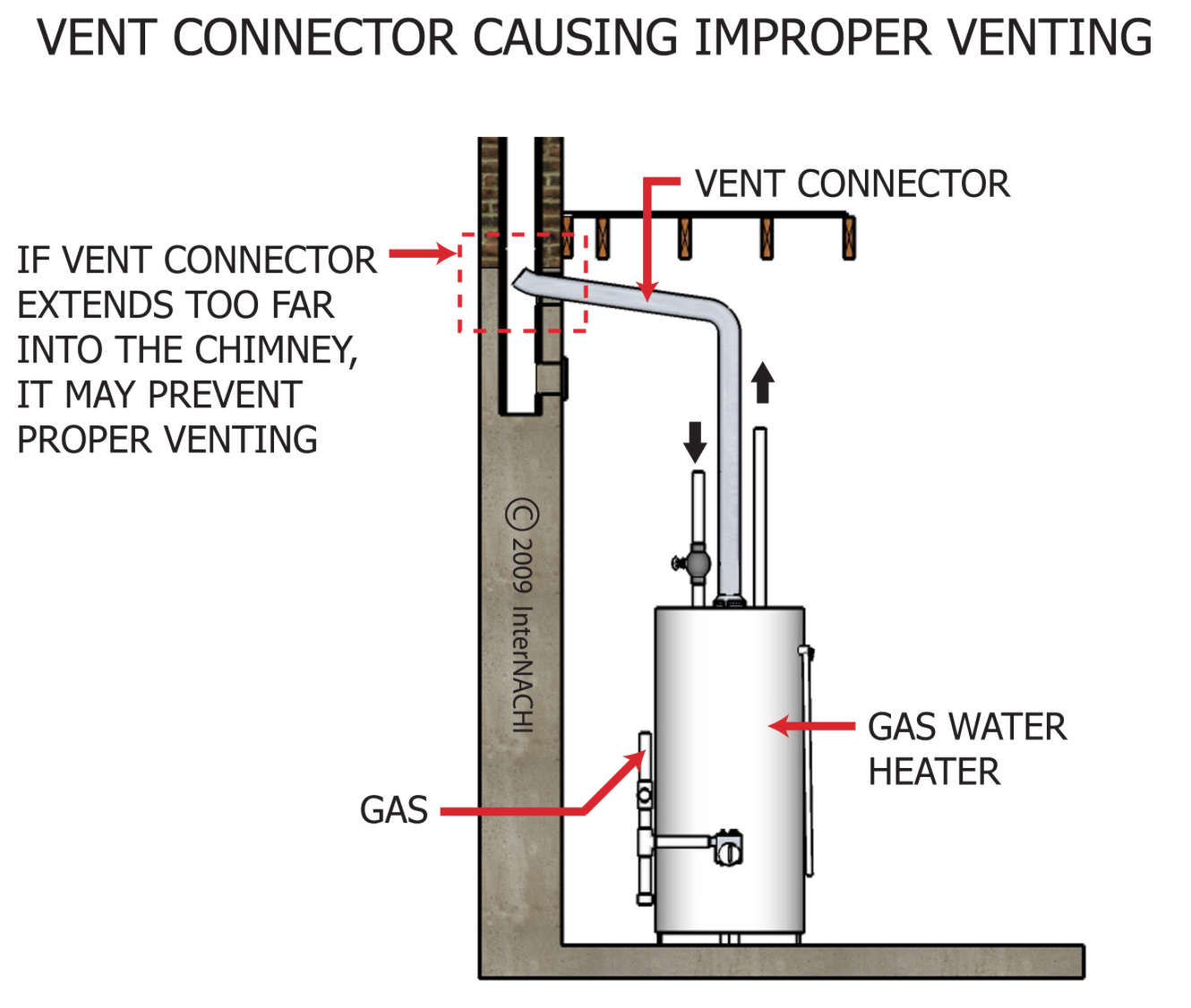 VENT CONNECTOR CAUSING IMPROPER VENTING

VENT CONNECTOR

IF VENT CONNECTOR EXTENDS TOO FAR INTO THE CHIMNEY, IT MAY PREVENT PROPER VENTING

© 2009 InterNACHI

GAS WATER HEATER

GAS