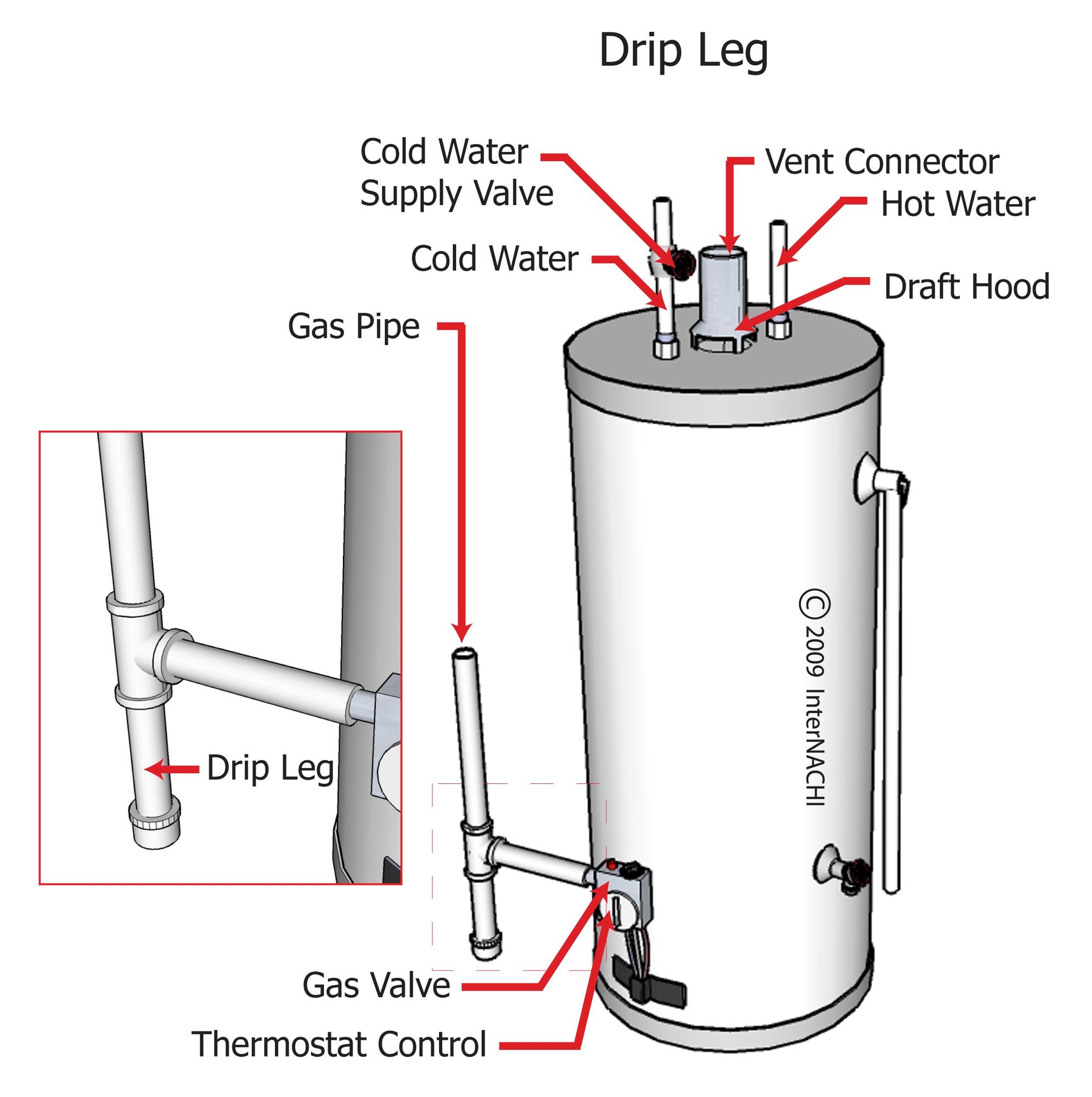 Drip Leg

Cold Water Supply Valve

Vent Connector

Hot Water

Cold Water

Draft Hood

Gas Pipe

Drip Leg

© 2009 InterNACHI

Gas Valve

Thermostat Control