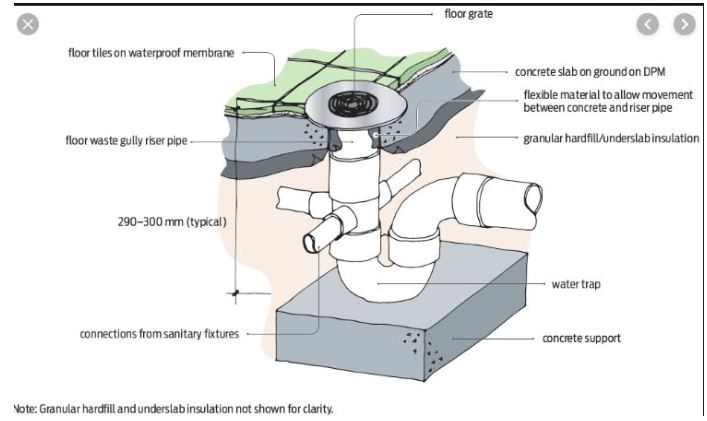 floor grate

floor tiles on waterproof membrane

concrete slab on ground on DPM

flexible material to allow movement between concrete and riser pipe

floor waste gully riser pipe

granular hardfill/underslab insulation

290–300 mm (typical)

water trap

connections from sanitary fixtures

concrete support

Note: Granular hardfill and underslab insulation not shown for clarity.