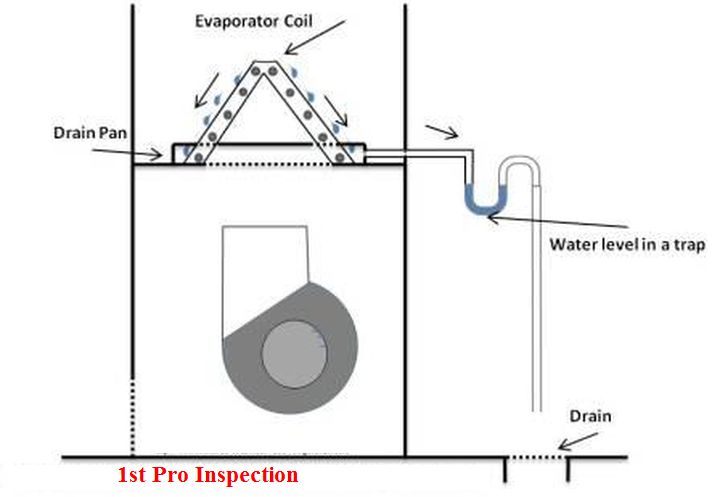 Evaporator Coil

Drain Pan

Water level in a trap

Drain

1st Pro Inspection