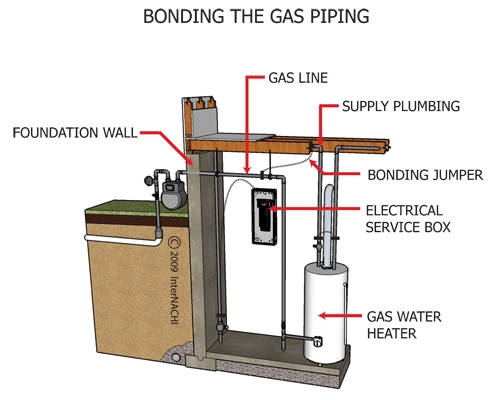 BONDING THE GAS PIPING

GAS LINE

SUPPLY PLUMBING

FOUNDATION WALL

BONDING JUMPER

ELECTRICAL SERVICE BOX

© 2009 InterNACHI

GAS WATER HEATER