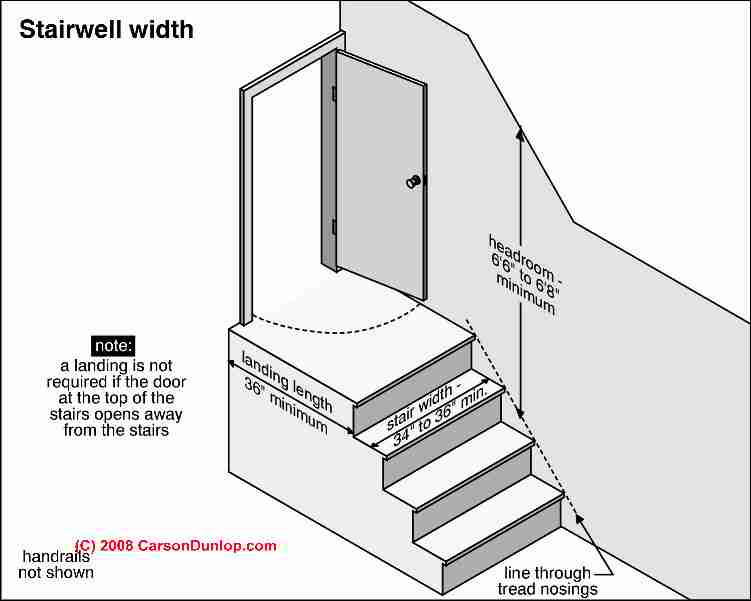 Stairwell width

headroom - 6'6" to 6'8" minimum

note:
a landing is not required if the door at the top of the stairs opens away from the stairs

landing length 36" minimum

stair width - 34" to 36" min.

(C) 2008 CarsonDunlop.com

handrails not shown

line through tread nosings